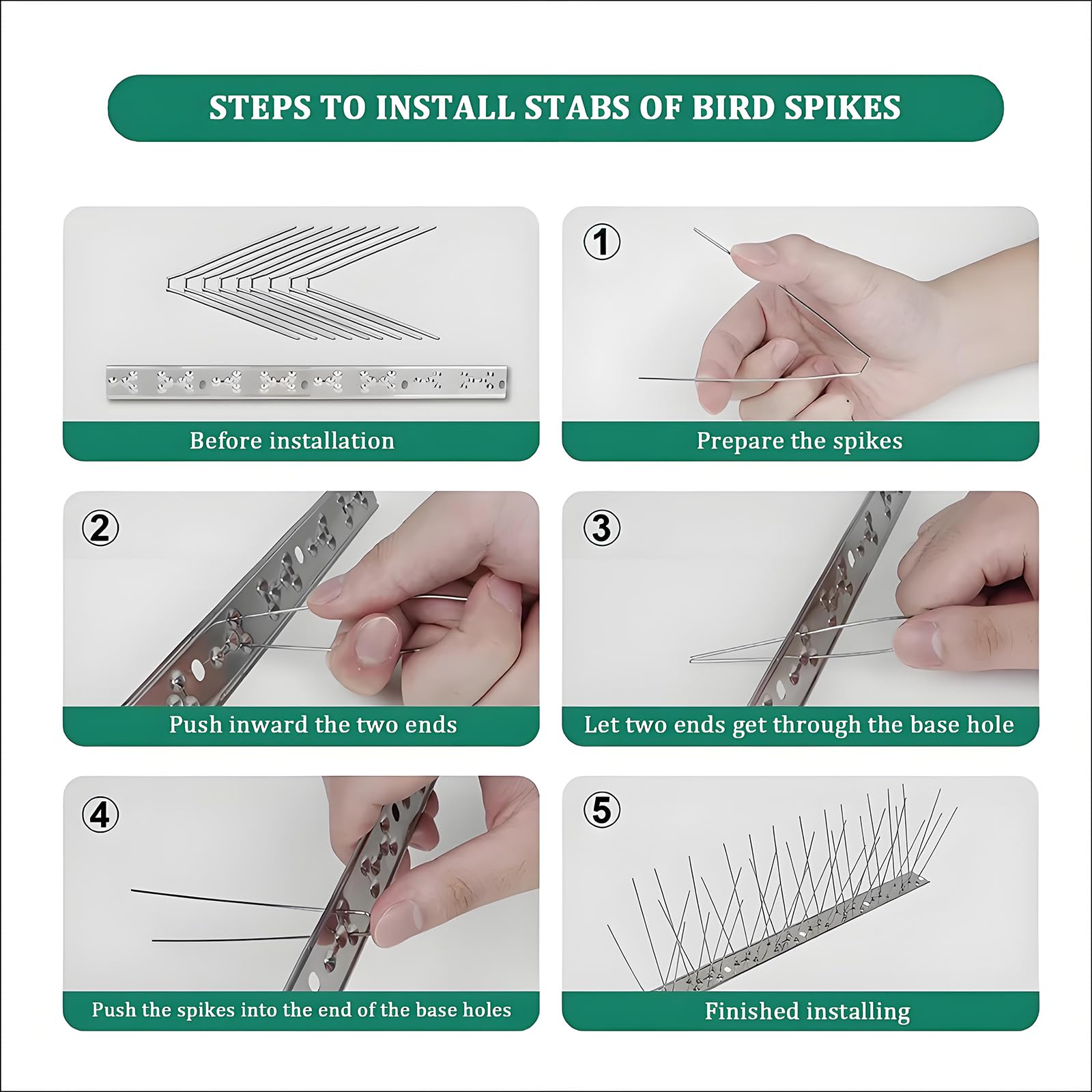 STEPS TO INSTALL STABS OF BIRD SPIKES

Before installation

①

Prepare the spikes

②

Push inward the two ends

③

Let two ends get through the base hole

④

Push the spikes into the end of the base holes

⑤

Finished installing