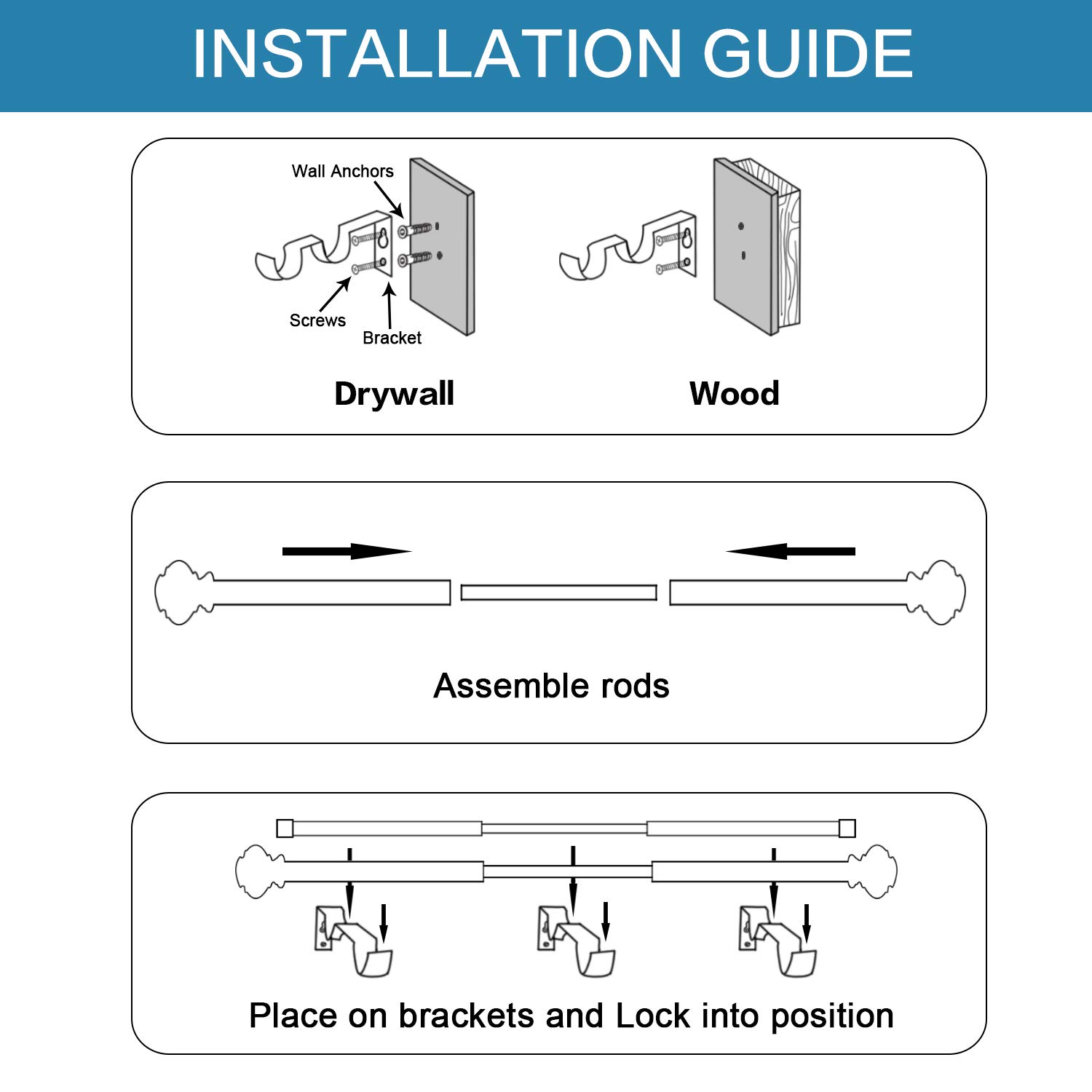 INSTALLATION GUIDE

Wall Anchors

Screws

Bracket

Drywall

Wood

Assemble rods

Place on brackets and Lock into position