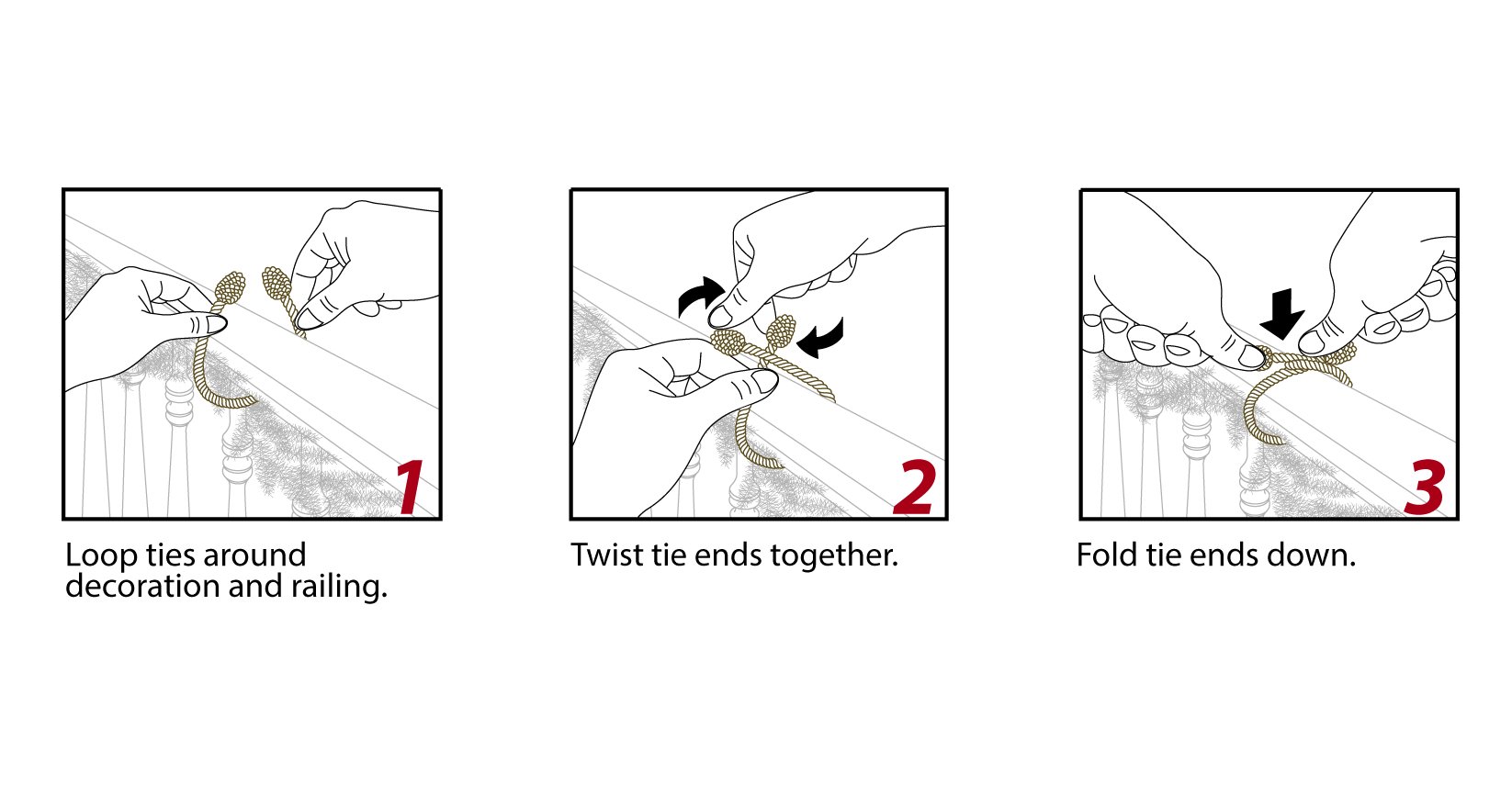 1

Loop ties around decoration and railing.

2

Twist tie ends together.

3

Fold tie ends down.