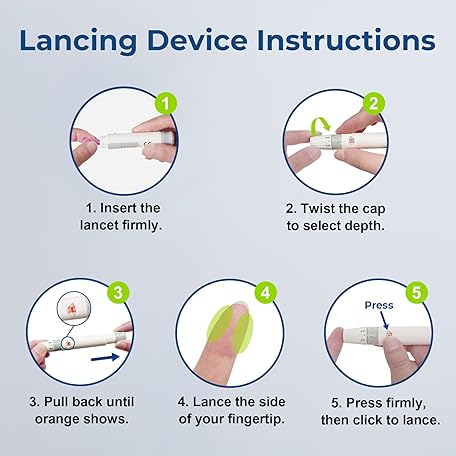 Lancing Device Instructions

1

1. Insert the lancet firmly.

2

2. Twist the cap to select depth.

3

3. Pull back until orange shows.

4

4. Lance the side of your fingertip.

5

Press

5. Press firmly, then click to lance.