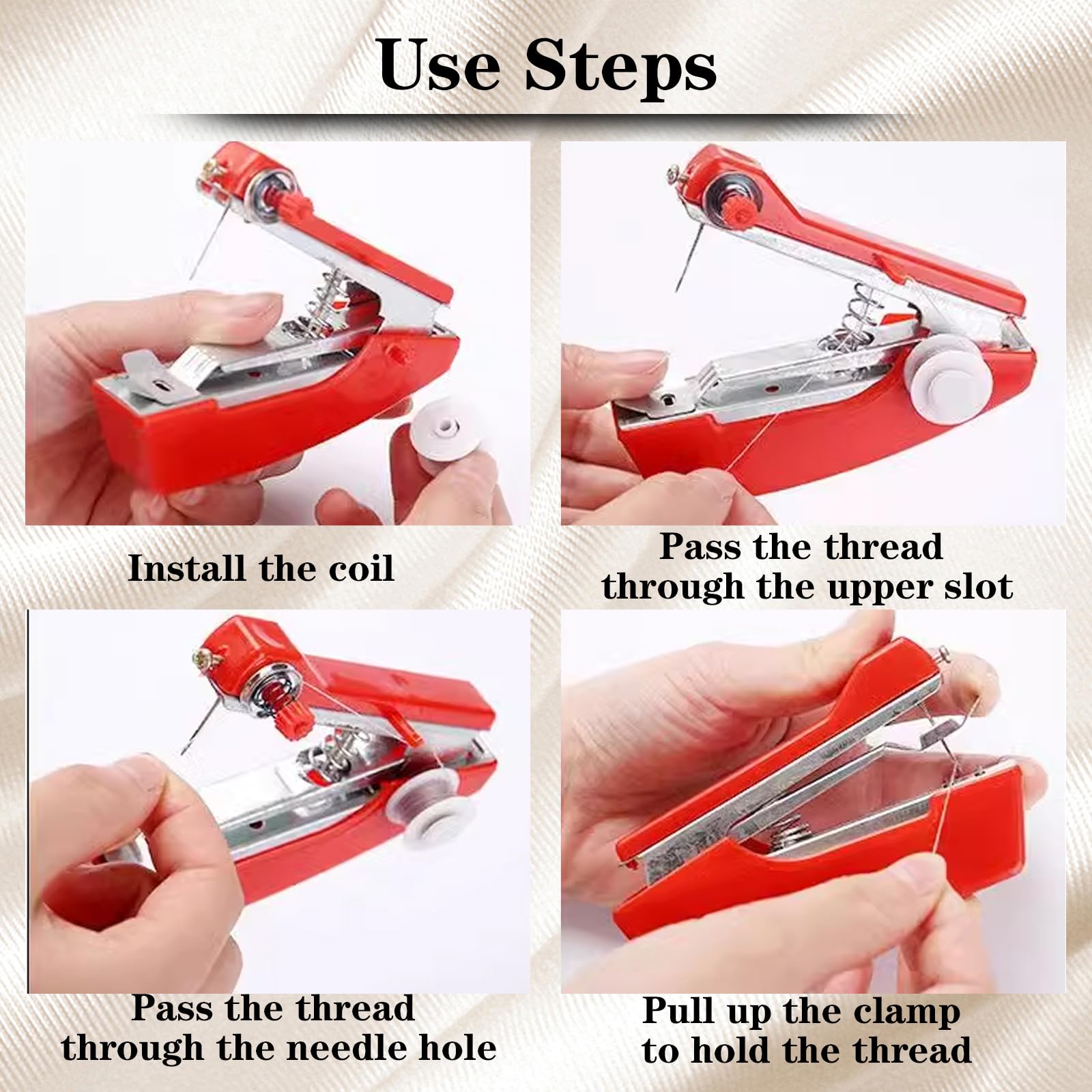 Use Steps

Install the coil

Pass the thread through the upper slot

Pass the thread through the needle hole

Pull up the clamp to hold the thread