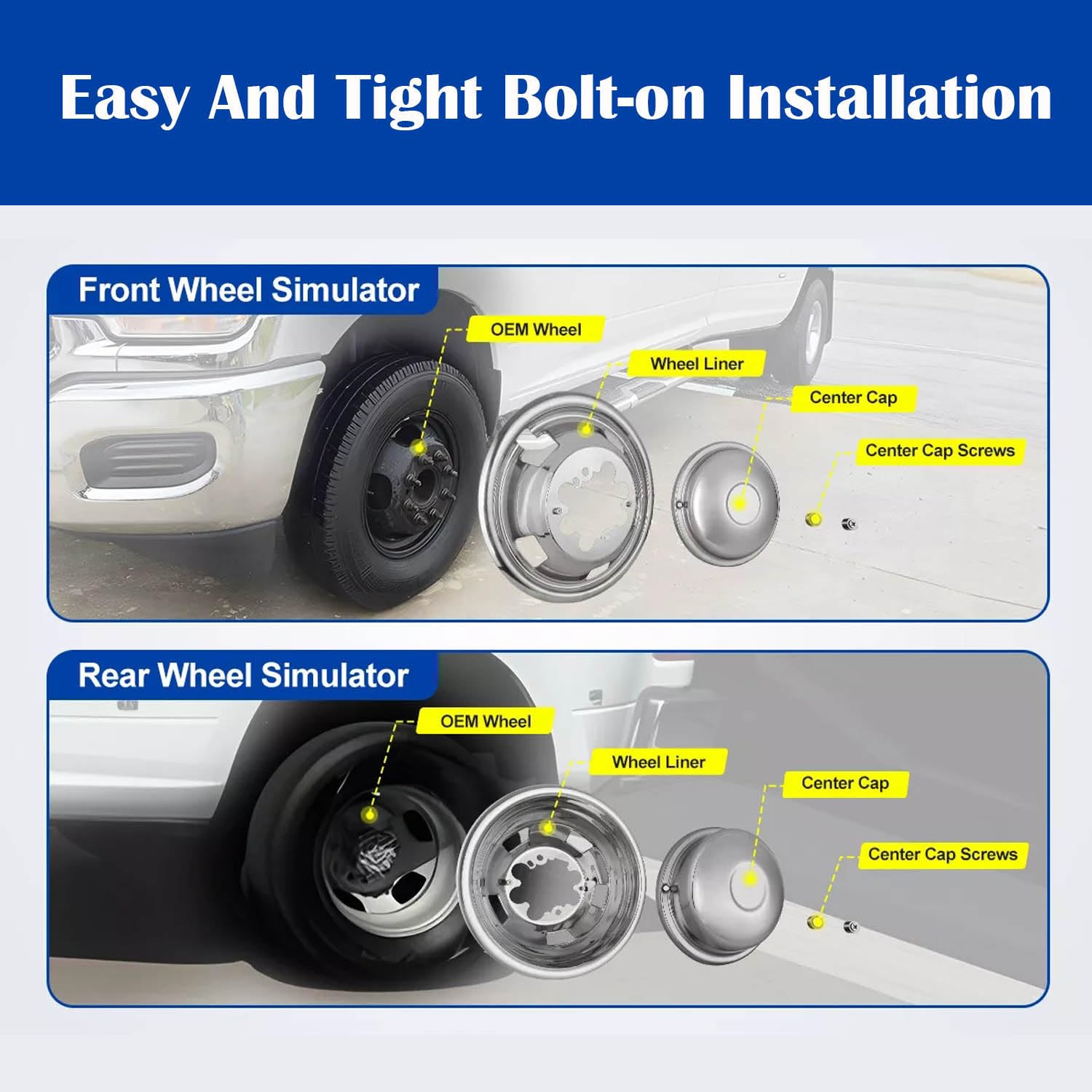 Easy And Tight Bolt-on Installation

Front Wheel Simulator

OEM Wheel

Wheel Liner

Center Cap

Center Cap Screws

Rear Wheel Simulator

OEM Wheel

Wheel Liner

Center Cap

Center Cap Screws