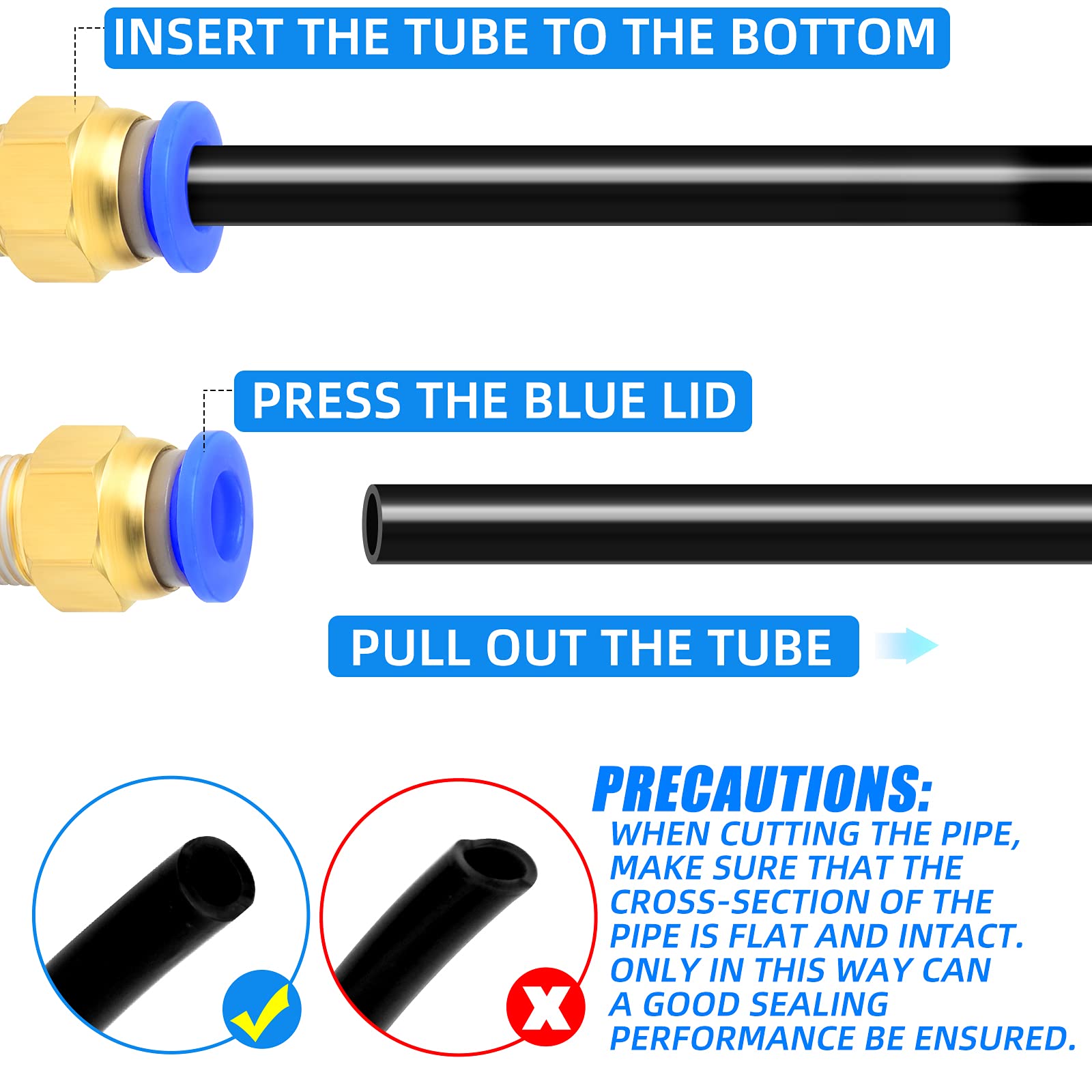 INSERT THE TUBE TO THE BOTTOM

PRESS THE BLUE LID

PULL OUT THE TUBE

PRECAUTIONS:
WHEN CUTTING THE PIPE, MAKE SURE THAT THE CROSS-SECTION OF THE PIPE IS FLAT AND INTACT. ONLY IN THIS WAY CAN A GOOD SEALING PERFORMANCE BE ENSURED.