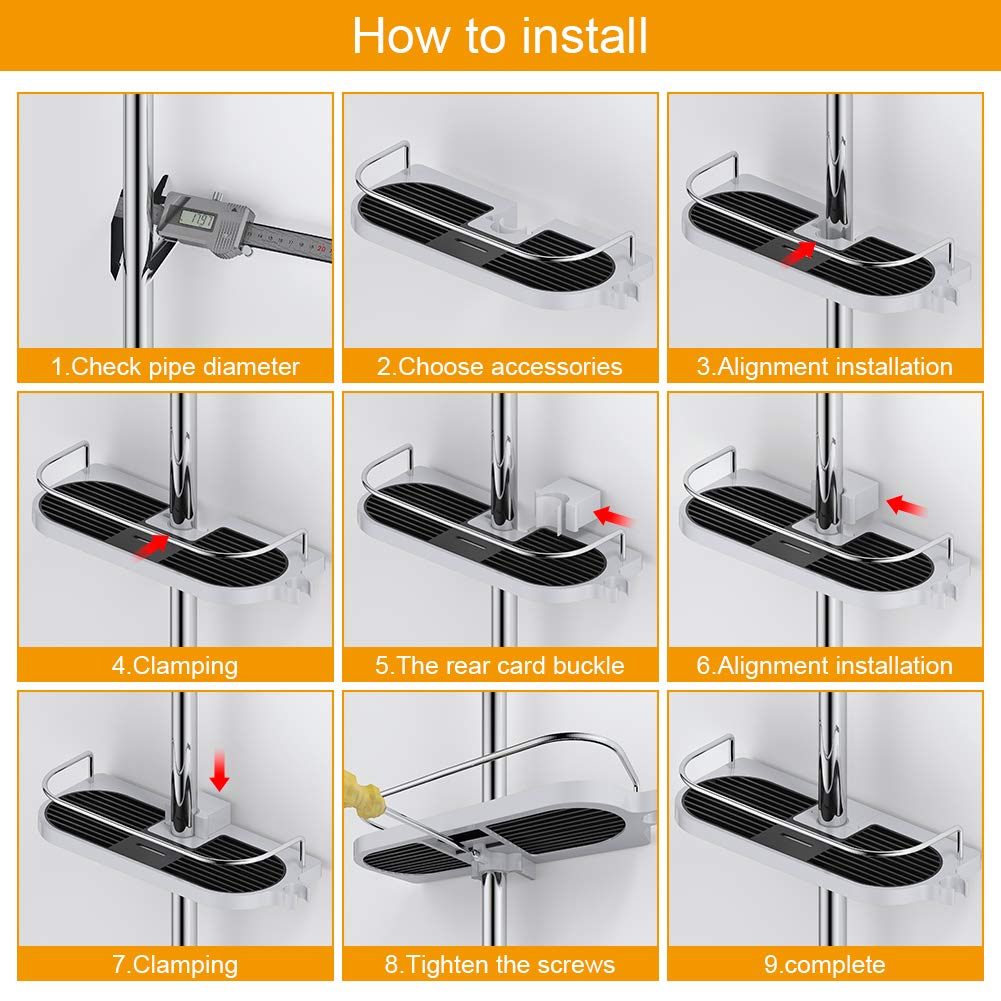 How to install

1.Check pipe diameter

2.Choose accessories

3.Alignment installation

4.Clamping

5.The rear card buckle

6.Alignment installation

7.Clamping

8.Tighten the screws

9.complete