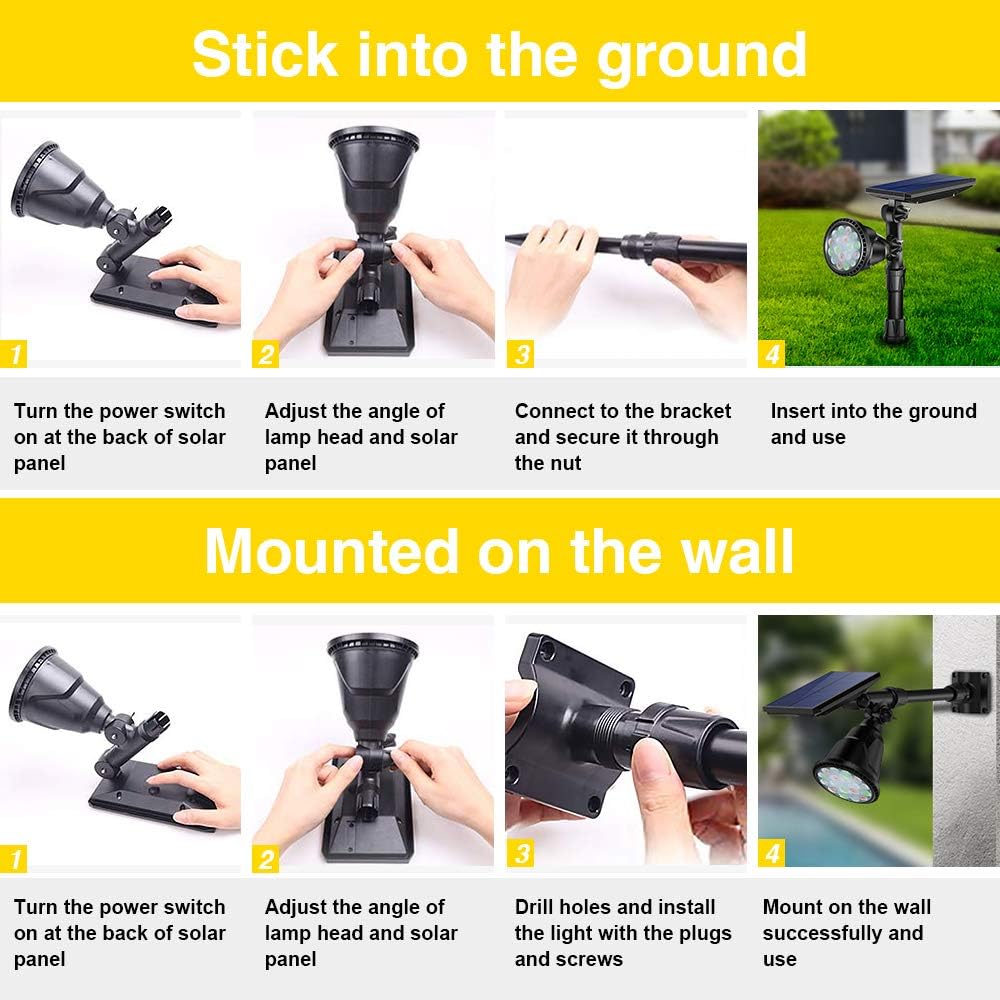 Stick into the ground

1

Turn the power switch on at the back of solar panel

2

Adjust the angle of lamp head and solar panel

3

Connect to the bracket and secure it through the nut

4

Insert into the ground and use

Mounted on the wall

1

Turn the power switch on at the back of solar panel

2

Adjust the angle of lamp head and solar panel

3

Drill holes and install the light with the plugs and screws

4

Mount on the wall successfully and use