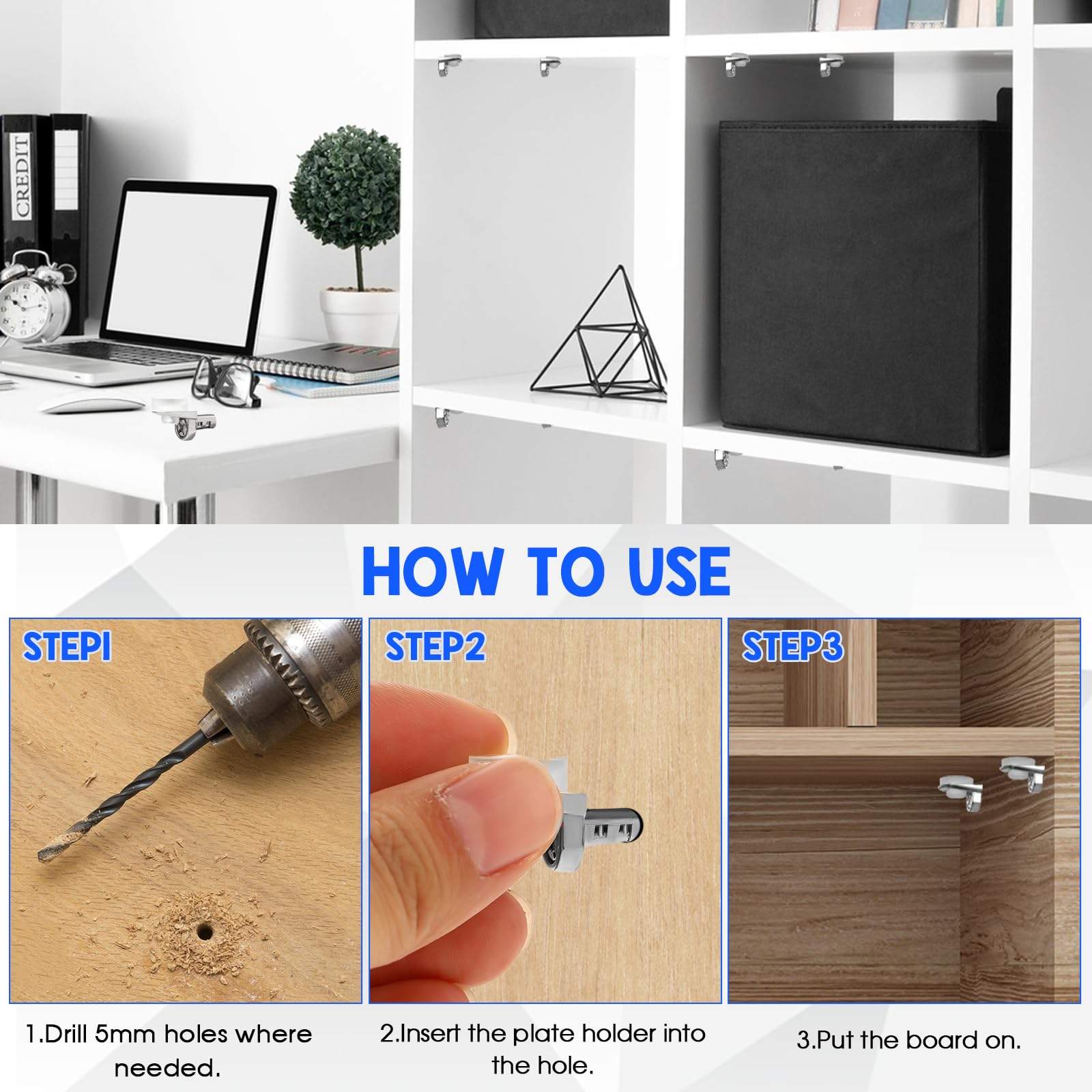 CREDIT

HOW TO USE

STEP1

STEP2

STEP3

1.Drill 5mm holes where needed.

2.Insert the plate holder into the hole.

3.Put the board on.