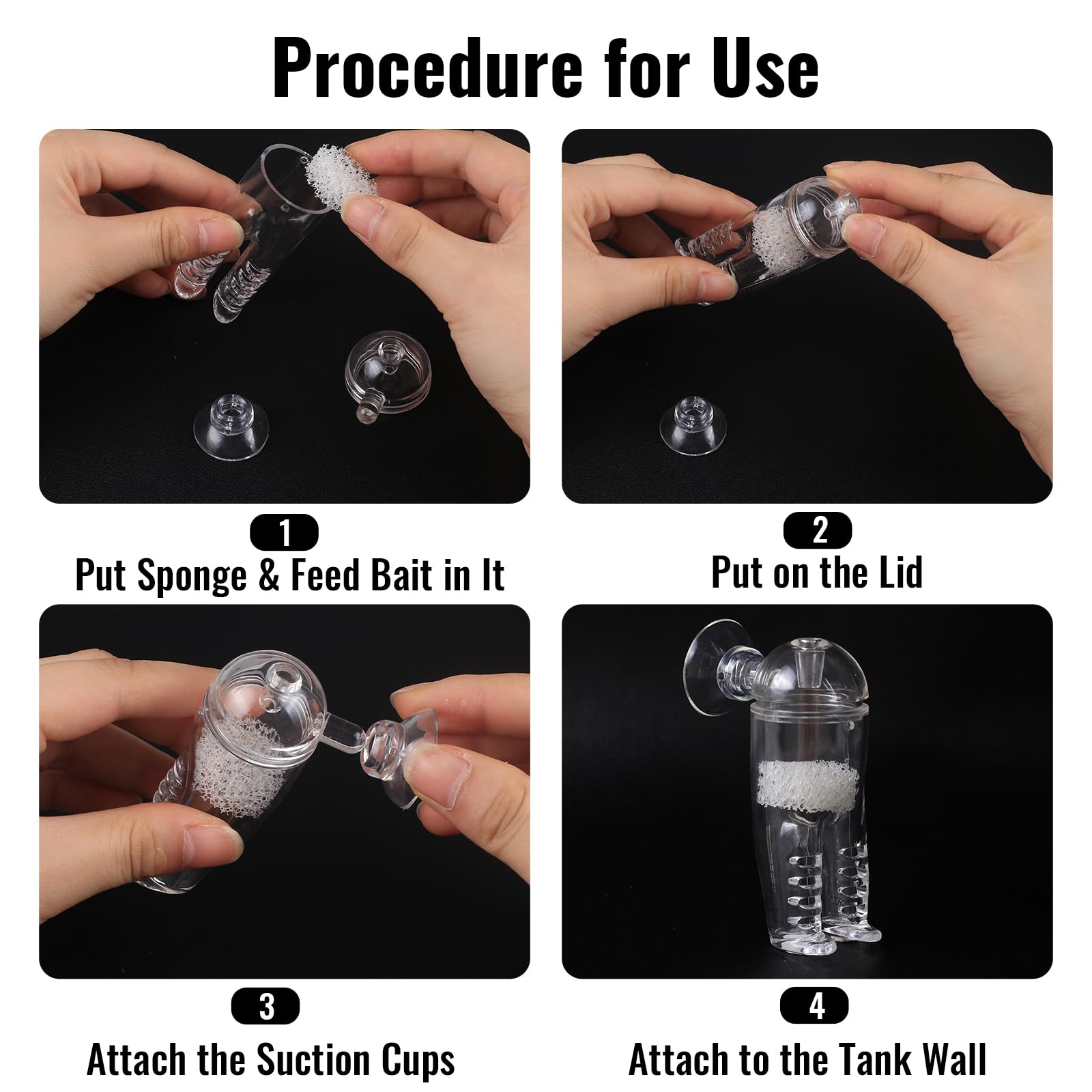 Procedure for Use

1
Put Sponge & Feed Bait in It

2
Put on the Lid

3
Attach the Suction Cups

4
Attach to the Tank Wall