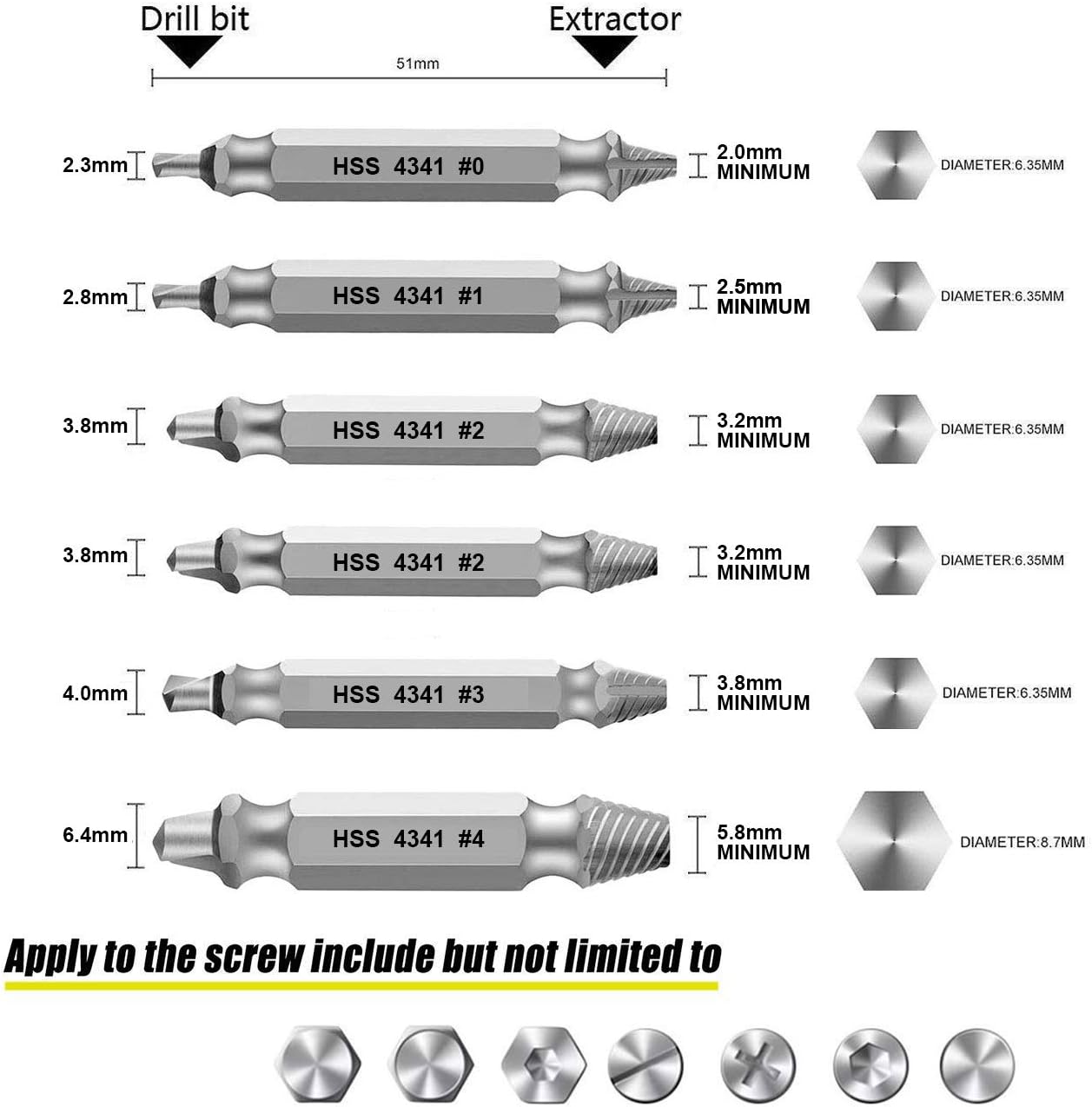 Drill bit

Extractor

51mm

2.3mm HSS 4341 #0 2.0mm MINIMUM DIAMETER:6.35MM

2.8mm HSS 4341 #1 2.5mm MINIMUM DIAMETER:6.35MM

3.8mm HSS 4341 #2 3.2mm MINIMUM DIAMETER:6.35MM

3.8mm HSS 4341 #2 3.2mm MINIMUM DIAMETER:6.35MM

4.0mm HSS 4341 #3 3.8mm MINIMUM DIAMETER:6.35MM

6.4mm HSS 4341 #4 5.8mm MINIMUM DIAMETER:8.7MM

Apply to the screw include but not limited to