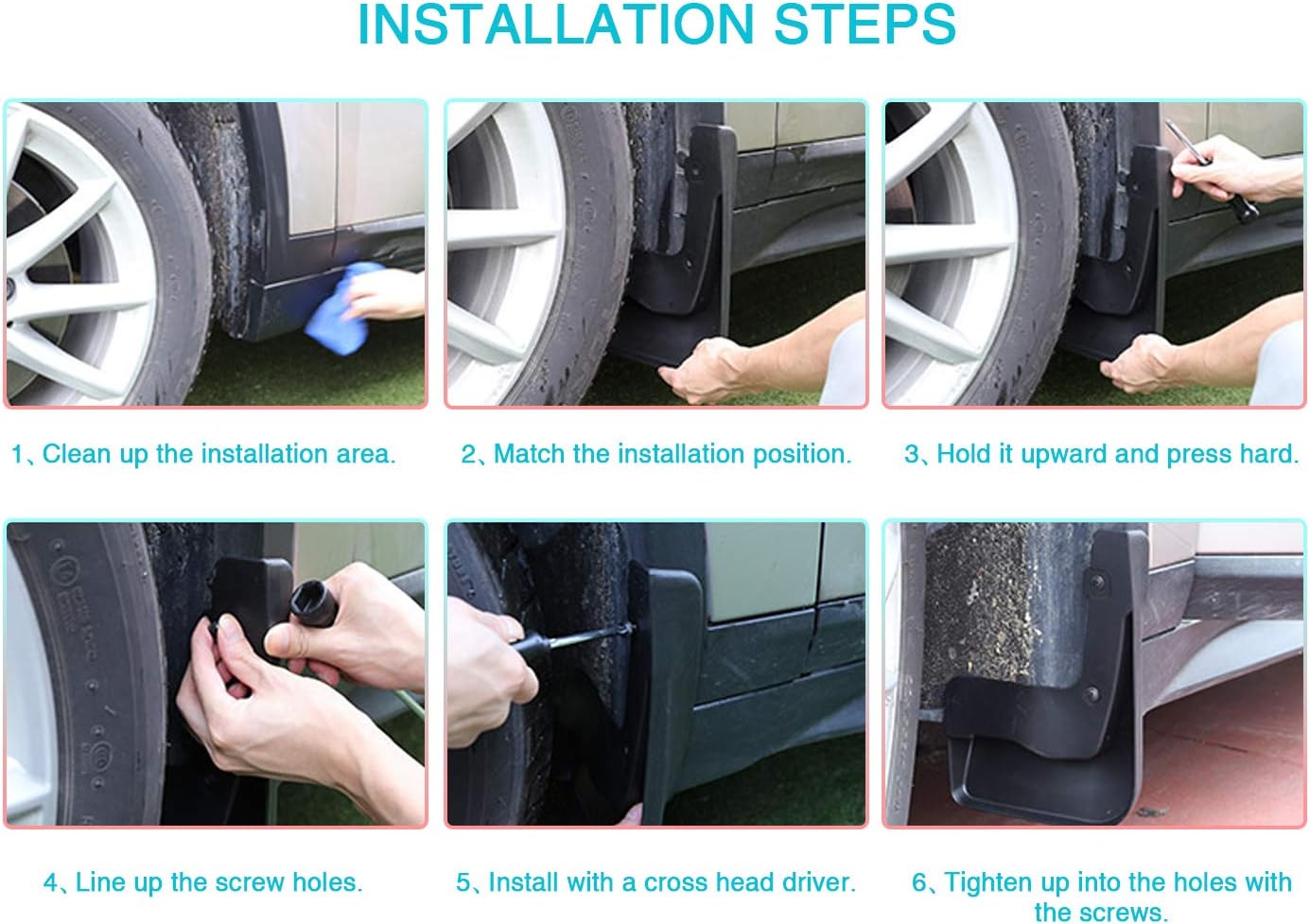 INSTALLATION STEPS

1、Clean up the installation area.

2、Match the installation position.

3、Hold it upward and press hard.

4、Line up the screw holes.

5、Install with a cross head driver.

6、Tighten up into the holes with the screws.