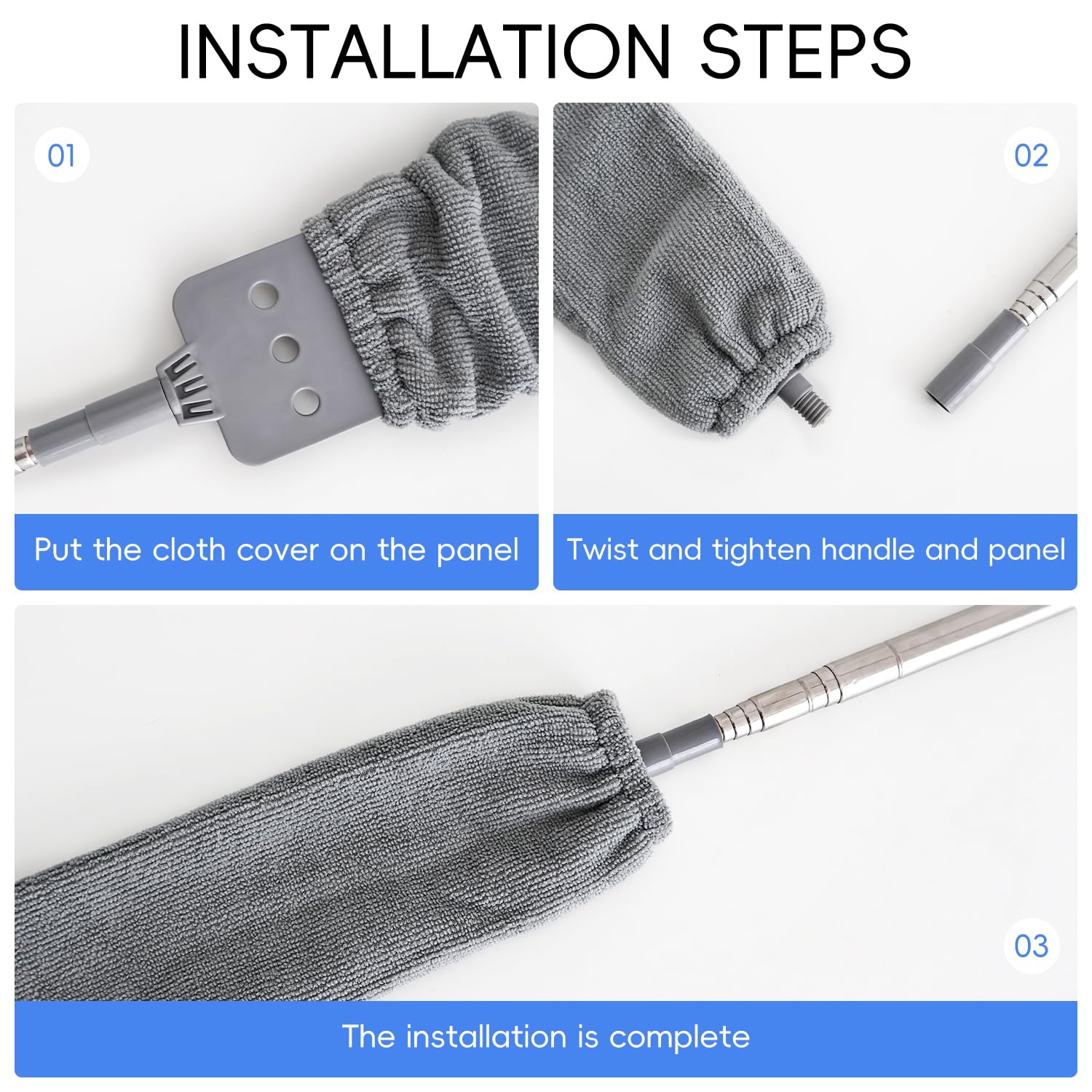 INSTALLATION STEPS

01

Put the cloth cover on the panel

02

Twist and tighten handle and panel

03

The installation is complete