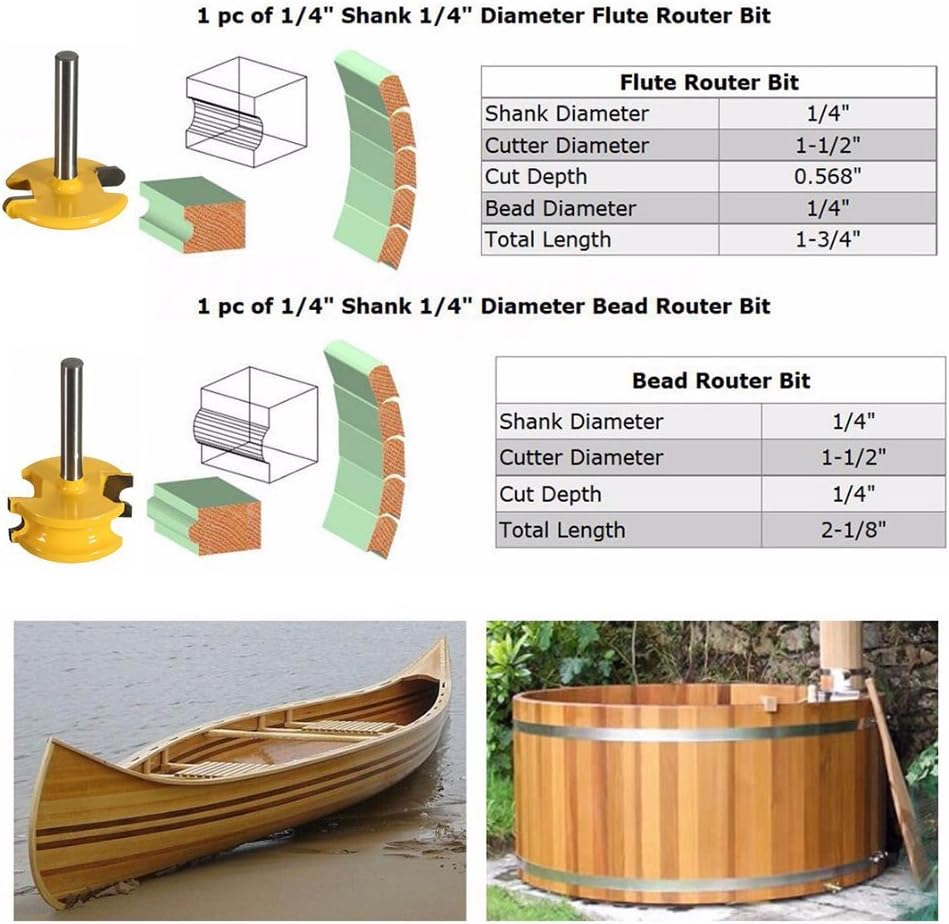 1 pc of 1/4" Shank 1/4" Diameter Flute Router Bit

| Flute Router Bit | |
|---|---|
| Shank Diameter | 1/4" |
| Cutter Diameter | 1-1/2" |
| Cut Depth | 0.568" |
| Bead Diameter | 1/4" |
| Total Length | 1-3/4" |

1 pc of 1/4" Shank 1/4" Diameter Bead Router Bit

| Bead Router Bit | |
|---|---|
| Shank Diameter | 1/4" |
| Cutter Diameter | 1-1/2" |
| Cut Depth | 1/4" |
| Total Length | 2-1/8" |