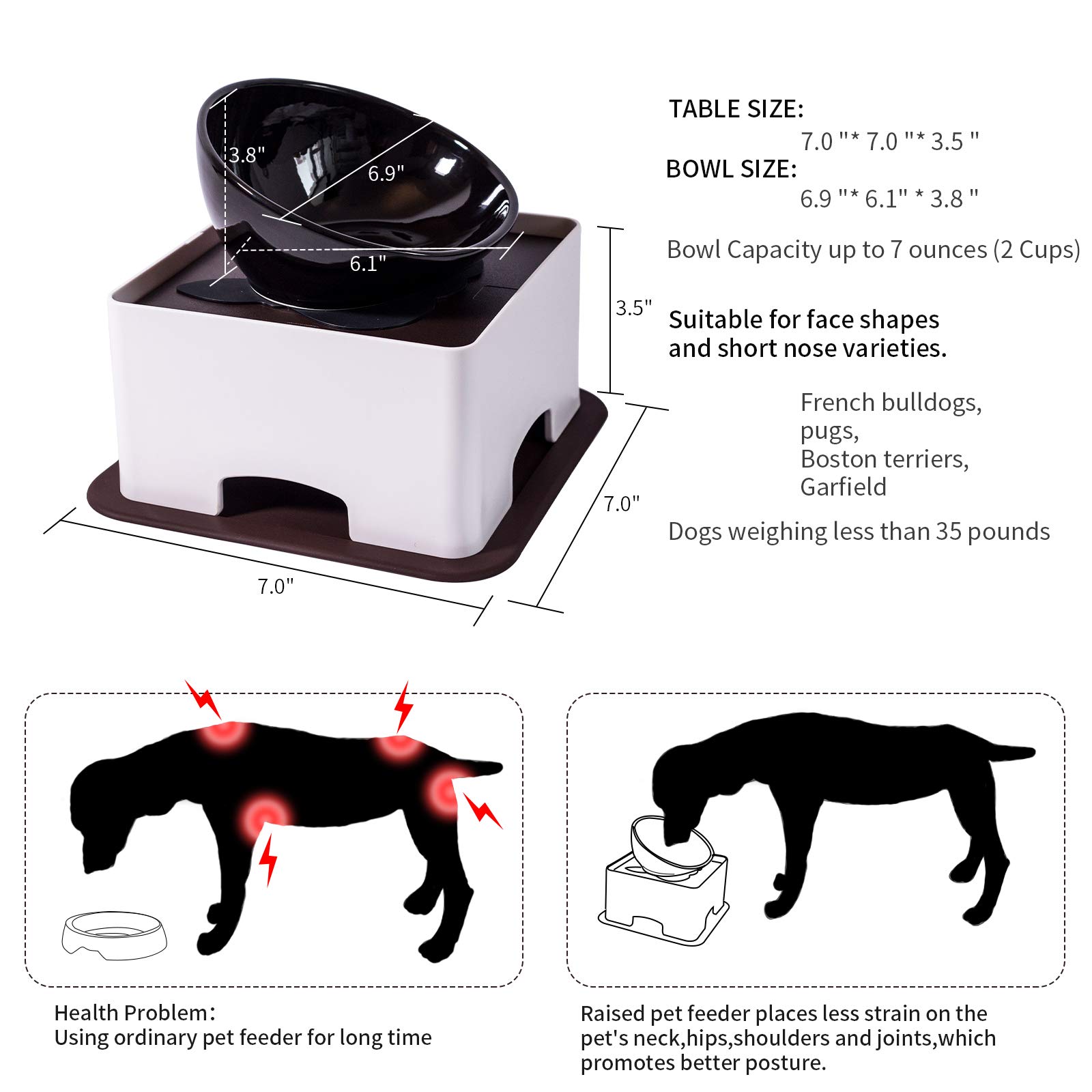 3.8"

6.9"

6.1"

3.5"

7.0"

7.0"

TABLE SIZE:
7.0 "* 7.0 "* 3.5 "

BOWL SIZE:
6.9 "* 6.1" * 3.8 "

Bowl Capacity up to 7 ounces (2 Cups)

Suitable for face shapes and short nose varieties.

French bulldogs,
pugs,
Boston terriers,
Garfield

Dogs weighing less than 35 pounds

Health Problem:
Using ordinary pet feeder for long time

Raised pet feeder places less strain on the pet's neck,hips,shoulders and joints,which promotes better posture.