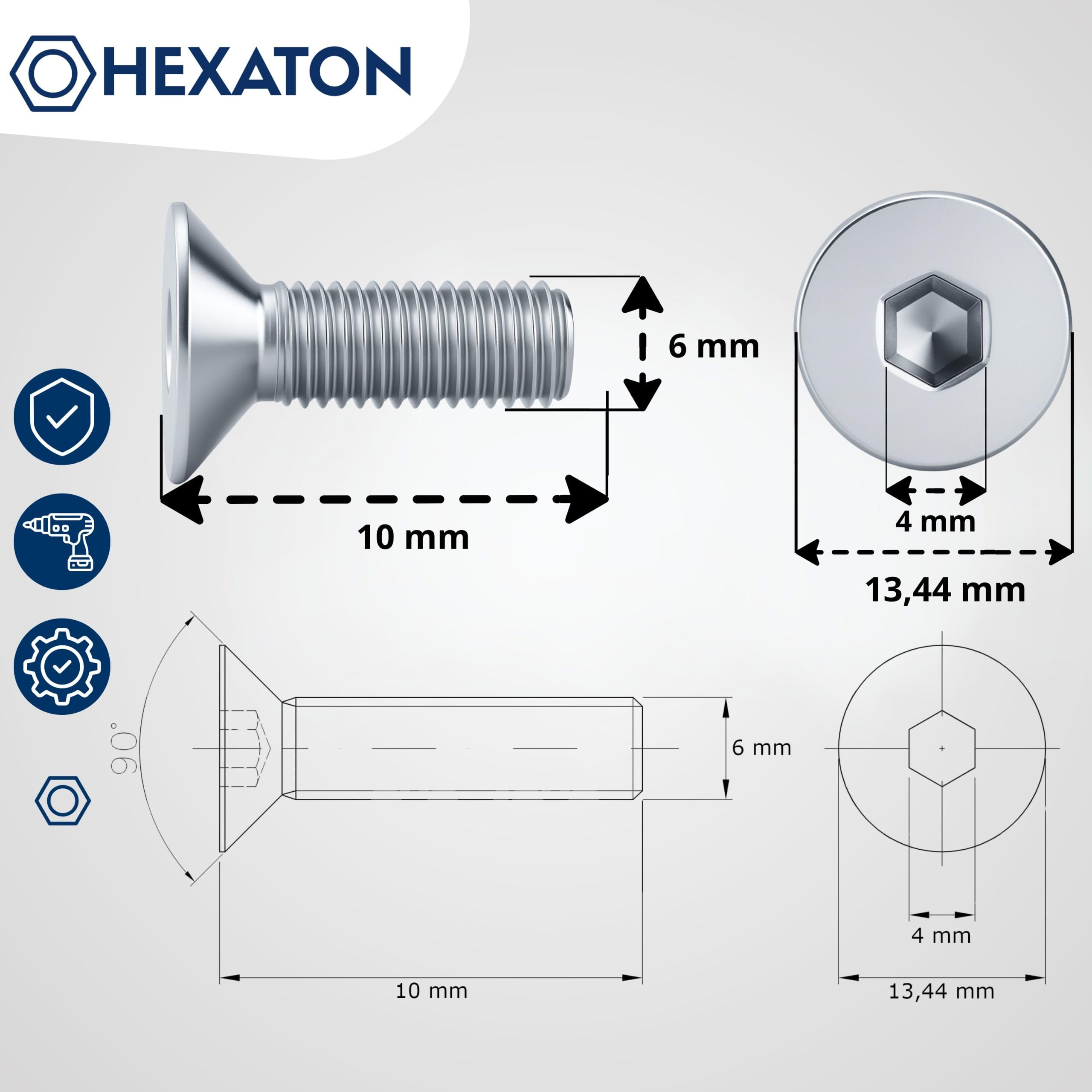 HEXATON

6 mm

10 mm

4 mm

13,44 mm

90°

6 mm

10 mm

4 mm

13,44 mm