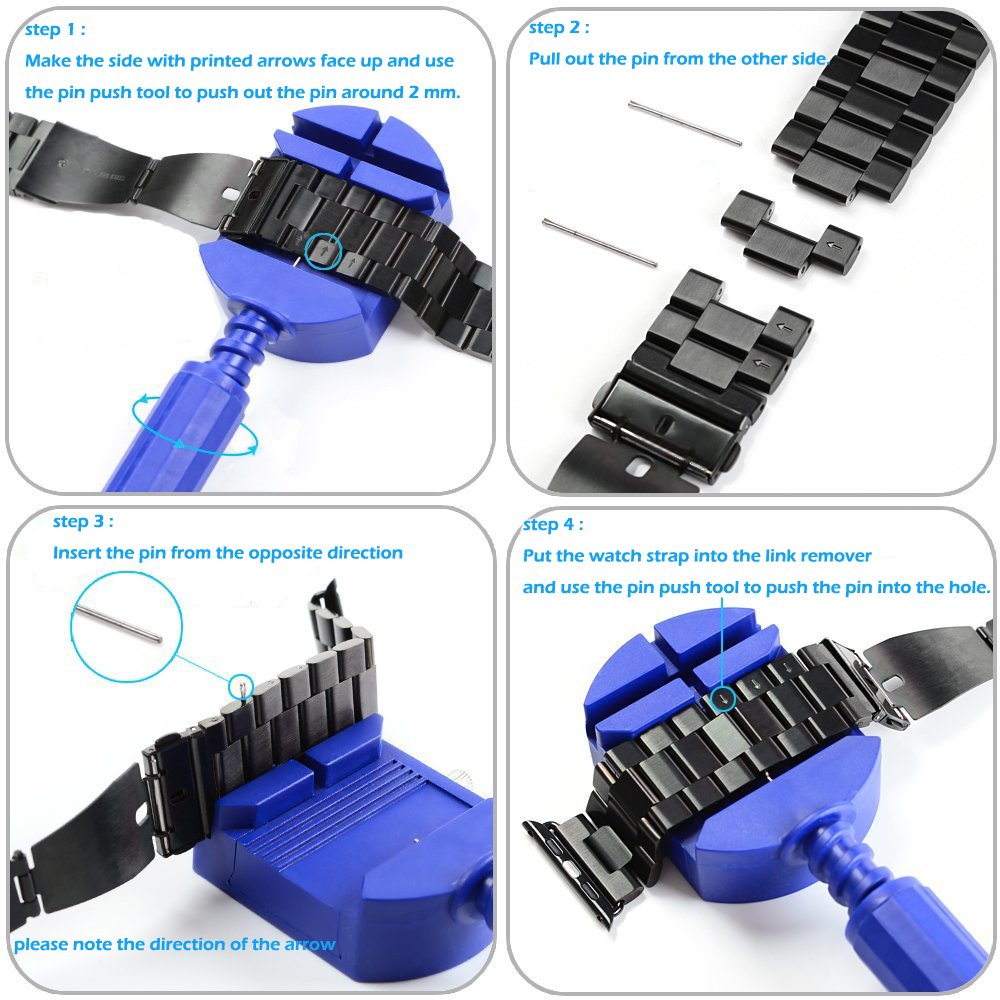 step 1 :
Make the side with printed arrows face up and use the pin push tool to push out the pin around 2 mm.

step 2 :
Pull out the pin from the other side.

step 3 :
Insert the pin from the opposite direction

please note the direction of the arrow

step 4 :
Put the watch strap into the link remover
and use the pin push tool to push the pin into the hole.