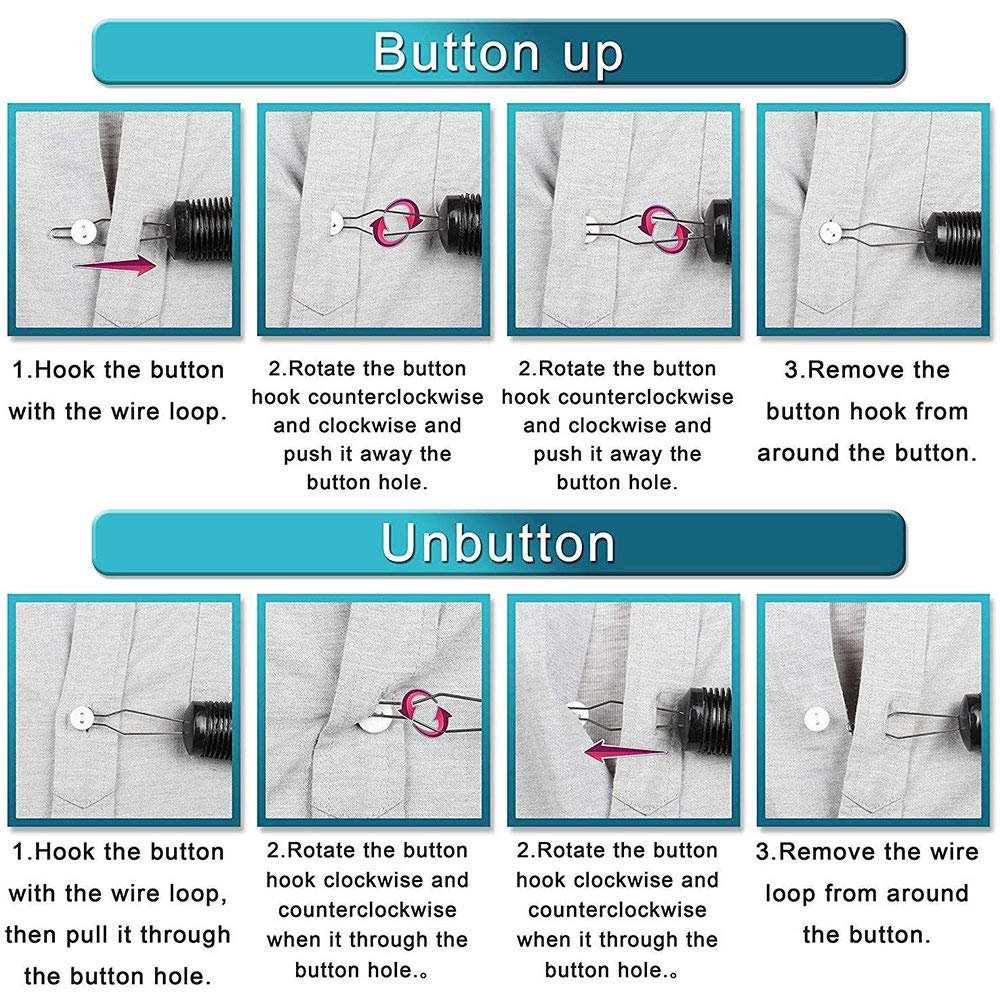 Button up

1.Hook the button with the wire loop.

2.Rotate the button hook counterclockwise and clockwise and push it away the button hole.

2.Rotate the button hook counterclockwise and clockwise and push it away the button hole.

3.Remove the button hook from around the button.

Unbutton

1.Hook the button with the wire loop, then pull it through the button hole.

2.Rotate the button hook clockwise and counterclockwise when it through the button hole.。

2.Rotate the button hook clockwise and counterclockwise when it through the button hole.。

3.Remove the wire loop from around the button.