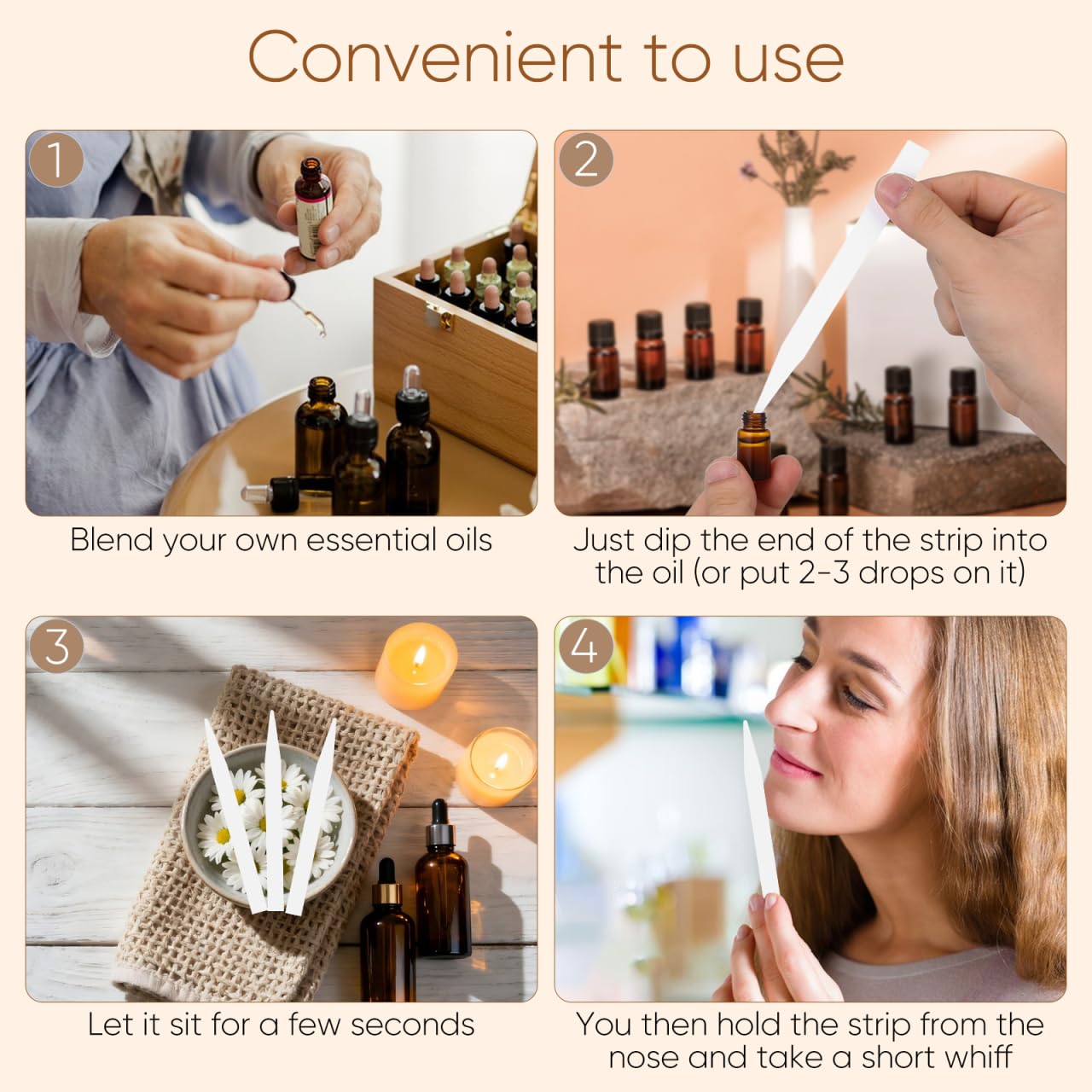 Convenient to use

1

Blend your own essential oils

2

Just dip the end of the strip into the oil (or put 2-3 drops on it)

3

Let it sit for a few seconds

4

You then hold the strip from the nose and take a short whiff