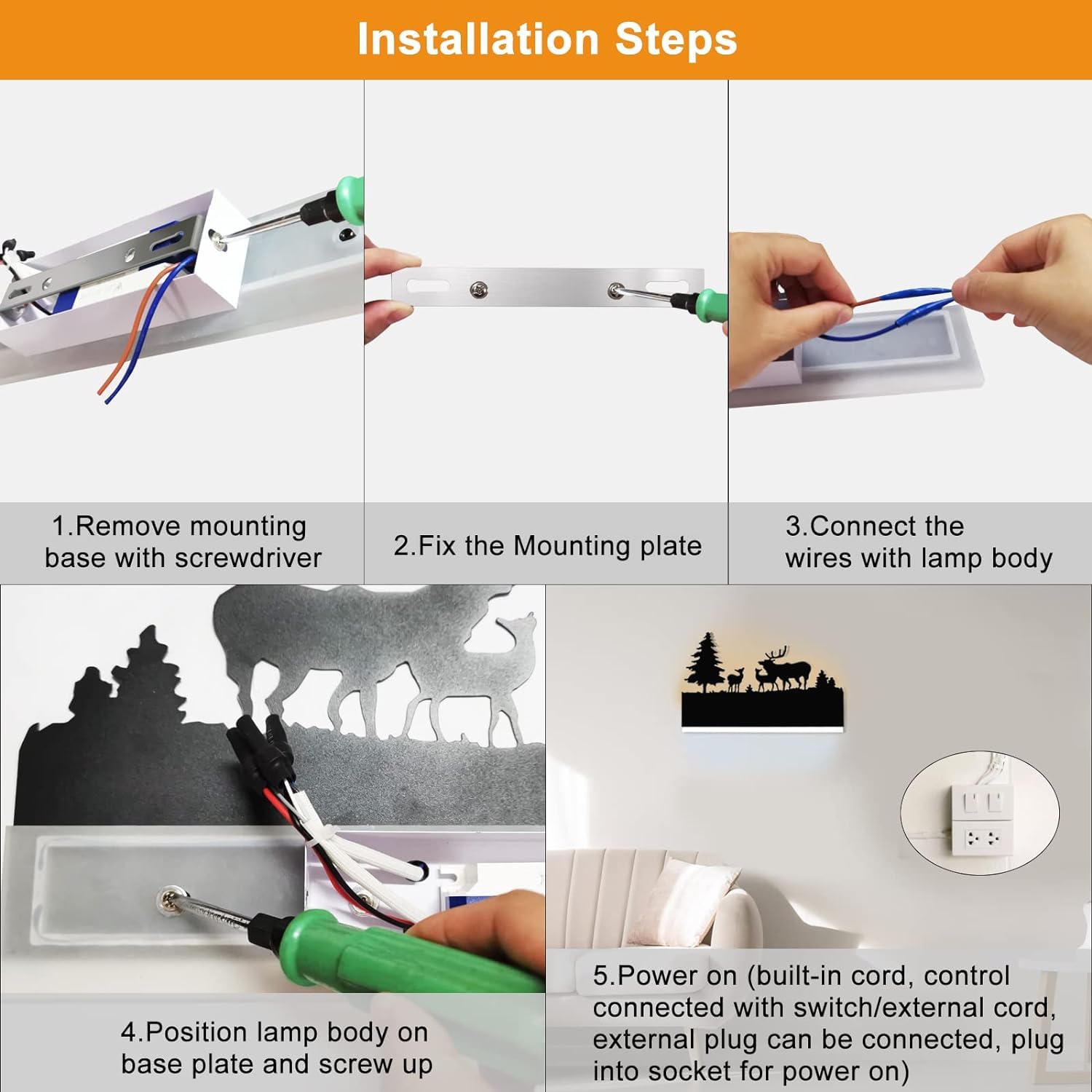 Installation Steps

1.Remove mounting base with screwdriver

2.Fix the Mounting plate

3.Connect the wires with lamp body

4.Position lamp body on base plate and screw up

5.Power on (built-in cord, control connected with switch/external cord, external plug can be connected, plug into socket for power on)