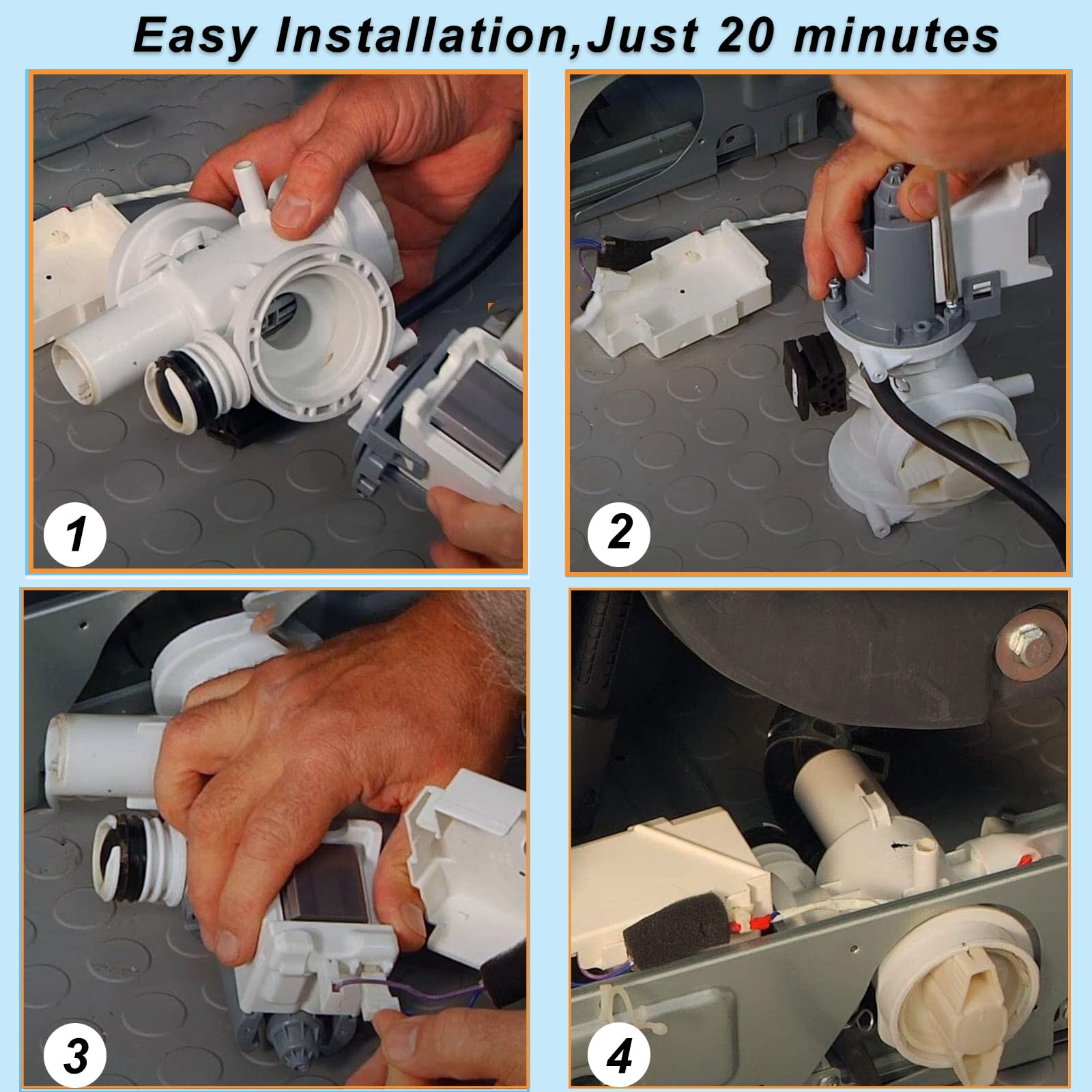 Easy Installation,Just 20 minutes

1

2

3

4