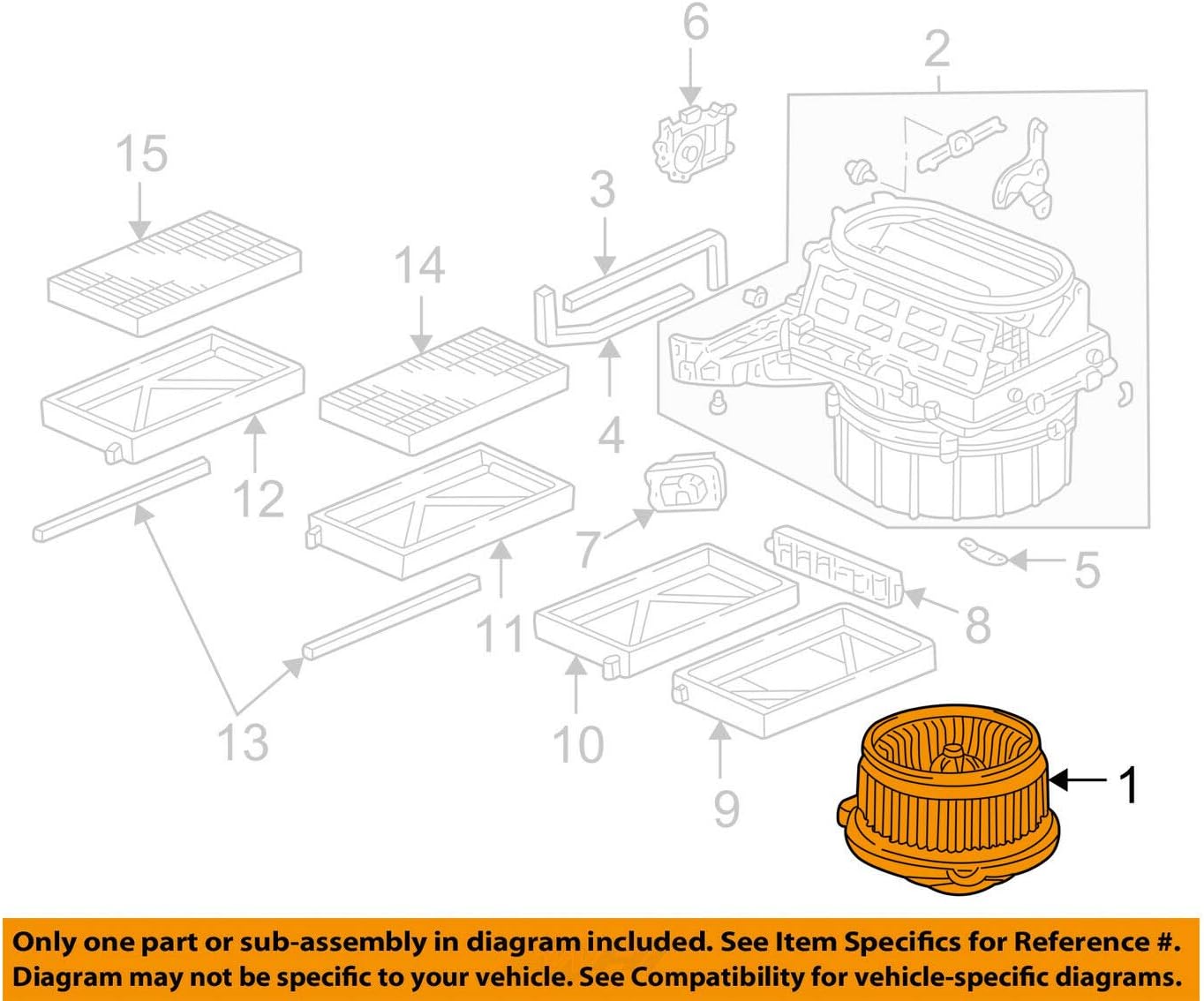 6
2
15
3
14
4
12
7
5
8
11
13
10
9
1

Only one part or sub-assembly in diagram included. See Item Specifics for Reference #.
Diagram may not be specific to your vehicle. See Compatibility for vehicle-specific diagrams.