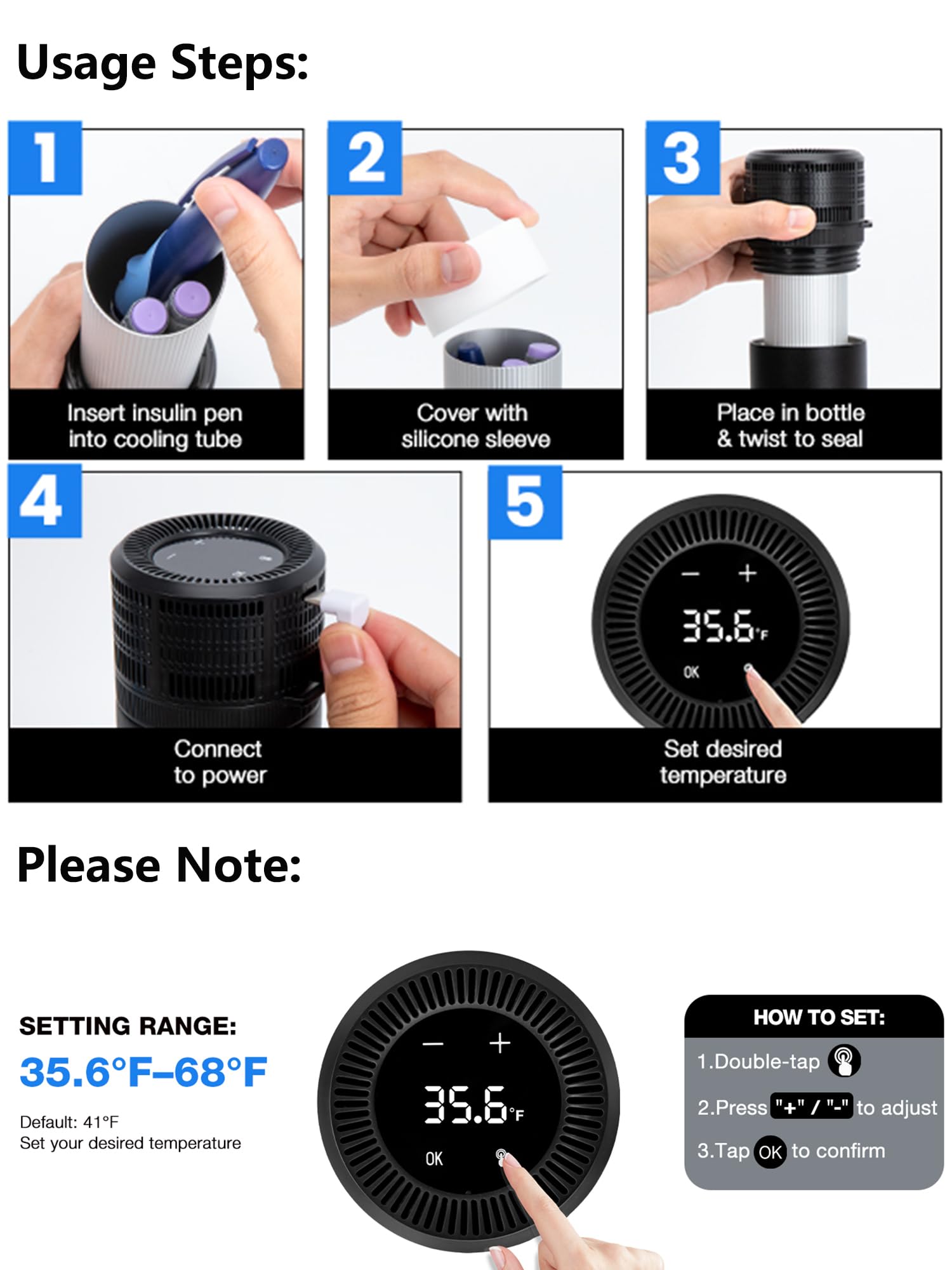 Usage Steps:

1

Insert insulin pen into cooling tube

2

Cover with silicone sleeve

3

Place in bottle & twist to seal

4

Connect to power

5

− +

35.6°F

OK

Set desired temperature

Please Note:

SETTING RANGE:

35.6°F–68°F

Default: 41°F
Set your desired temperature

− +

35.6°F

OK

HOW TO SET:

1.Double-tap

2.Press "+" / "-" to adjust

3.Tap OK to confirm