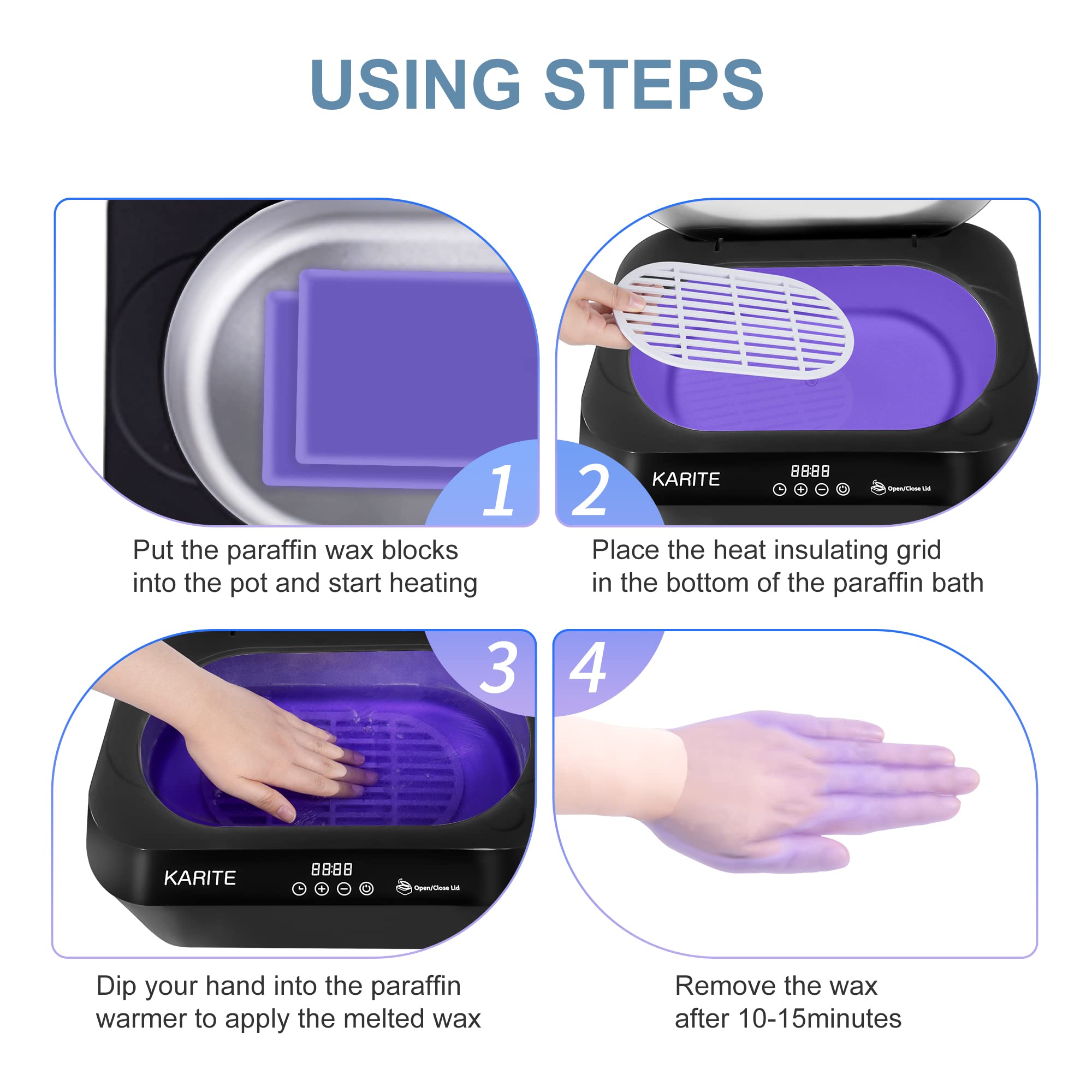 USING STEPS

1

Put the paraffin wax blocks into the pot and start heating

2

KARITE

88:88

Open/Close Lid

Place the heat insulating grid in the bottom of the paraffin bath

3

KARITE

88:88

Open/Close Lid

Dip your hand into the paraffin warmer to apply the melted wax

4

Remove the wax after 10-15minutes