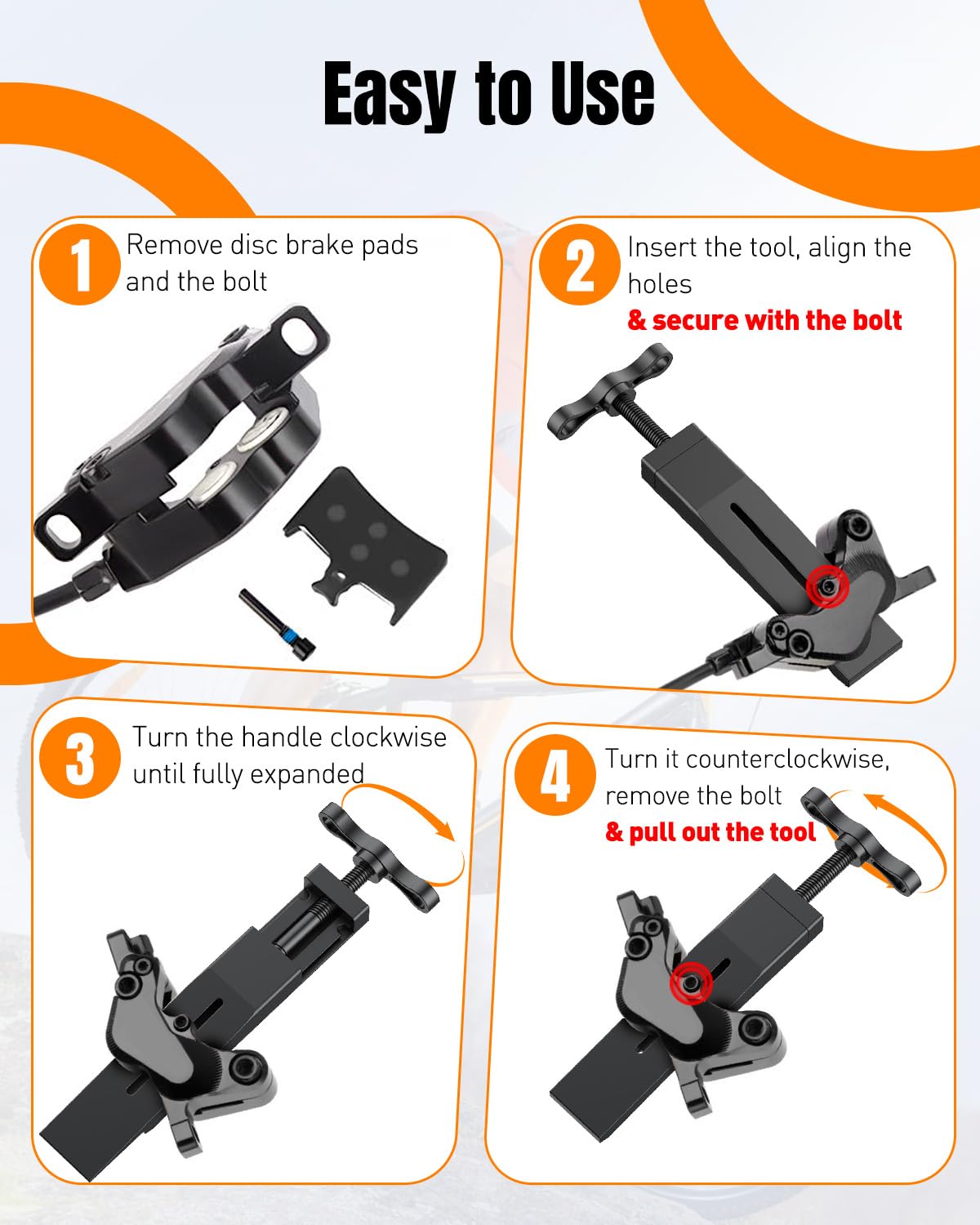 Easy to Use

1 Remove disc brake pads and the bolt

2 Insert the tool, align the holes
& secure with the bolt

3 Turn the handle clockwise until fully expanded

4 Turn it counterclockwise, remove the bolt
& pull out the tool