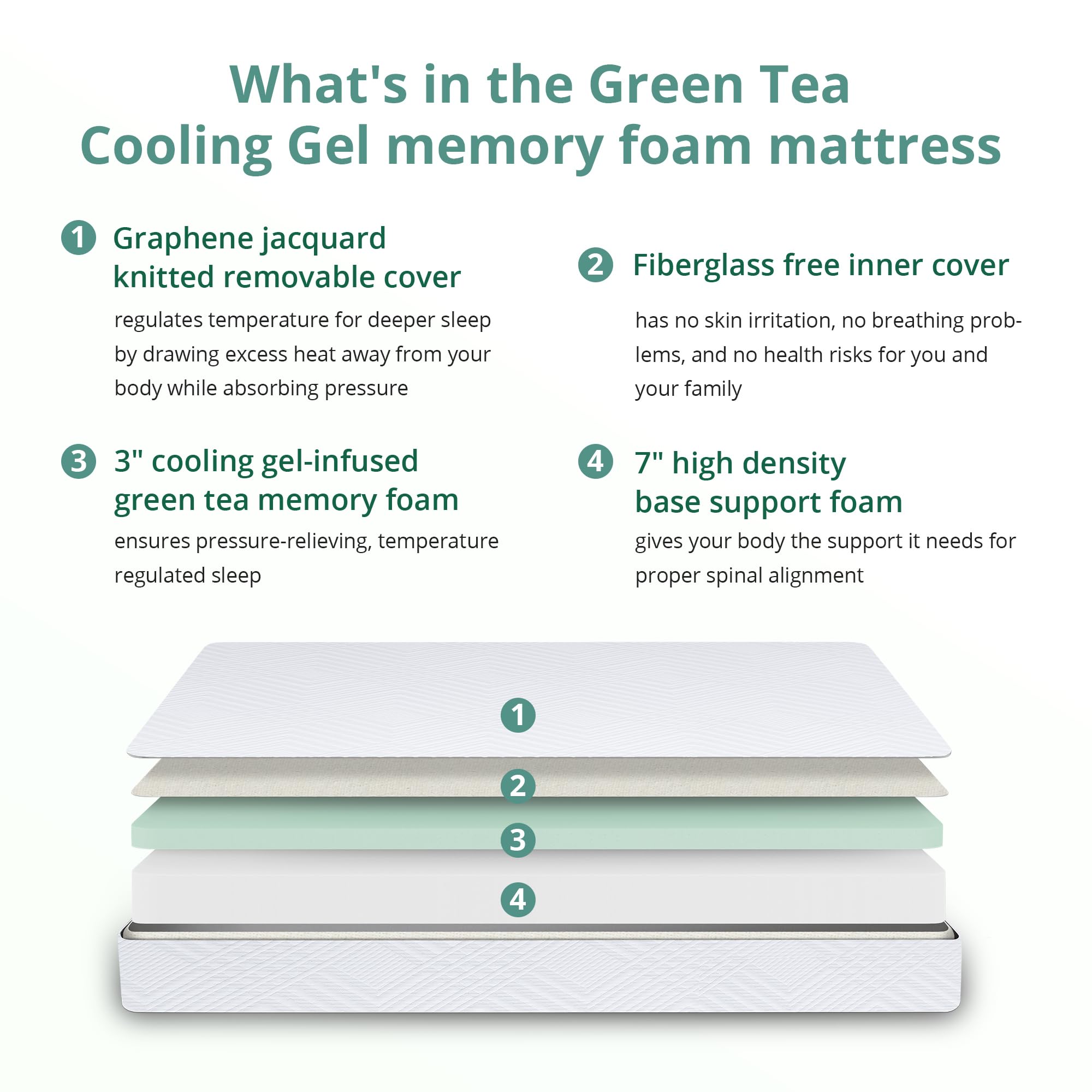 What's in the Green Tea Cooling Gel memory foam mattress

1 Graphene jacquard knitted removable cover

regulates temperature for deeper sleep by drawing excess heat away from your body while absorbing pressure

2 Fiberglass free inner cover

has no skin irritation, no breathing problems, and no health risks for you and your family

3 3" cooling gel-infused green tea memory foam

ensures pressure-relieving, temperature regulated sleep

4 7" high density base support foam

gives your body the support it needs for proper spinal alignment

1

2

3

4