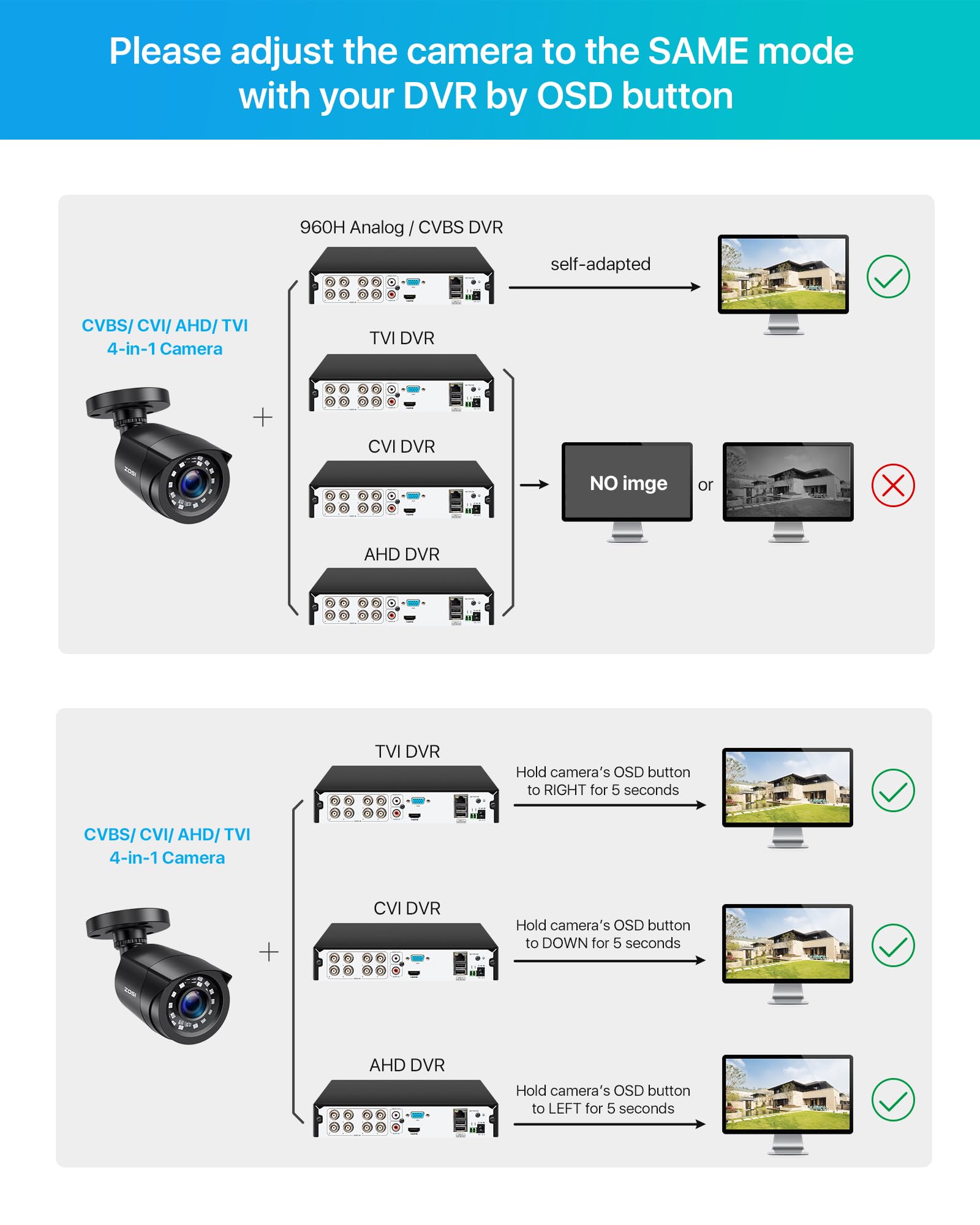 Please adjust the camera to the SAME mode with your DVR by OSD button

CVBS/ CVI/ AHD/ TVI
4-in-1 Camera

ZOSI

+

960H Analog / CVBS DVR

self-adapted

TVI DVR

CVI DVR

AHD DVR

NO imge

or

CVBS/ CVI/ AHD/ TVI
4-in-1 Camera

ZOSI

+

TVI DVR

Hold camera's OSD button to RIGHT for 5 seconds

CVI DVR

Hold camera's OSD button to DOWN for 5 seconds

AHD DVR

Hold camera's OSD button to LEFT for 5 seconds