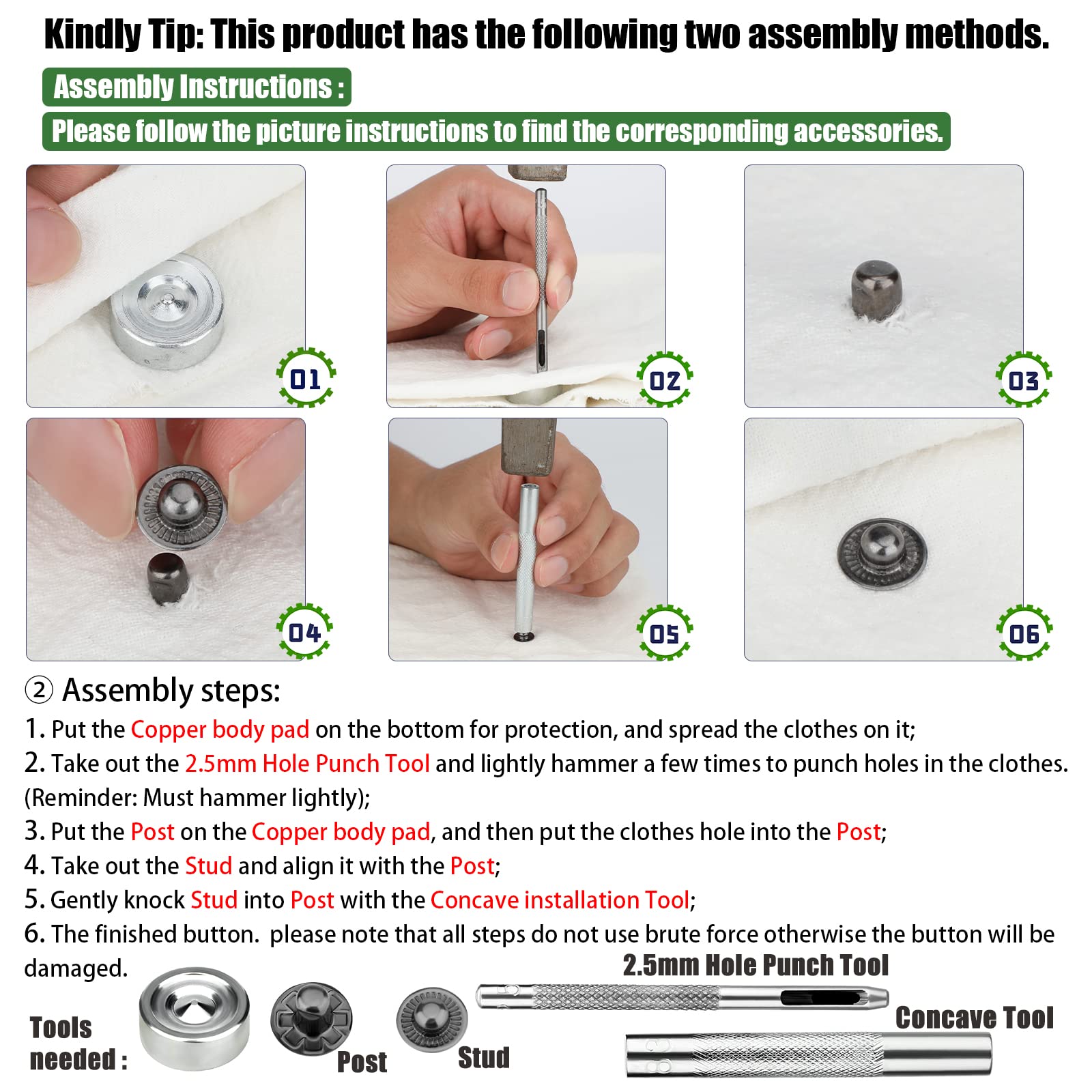 Kindly Tip: This product has the following two assembly methods.

Assembly Instructions :

Please follow the picture instructions to find the corresponding accessories.

01

02

03

04

05

06

② Assembly steps:

1. Put the Copper body pad on the bottom for protection, and spread the clothes on it;

2. Take out the 2.5mm Hole Punch Tool and lightly hammer a few times to punch holes in the clothes. (Reminder: Must hammer lightly);

3. Put the Post on the Copper body pad, and then put the clothes hole into the Post;

4. Take out the Stud and align it with the Post;

5. Gently knock Stud into Post with the Concave installation Tool;

6. The finished button. please note that all steps do not use brute force otherwise the button will be damaged.

Tools needed :

Post

Stud

2.5mm Hole Punch Tool

Concave Tool