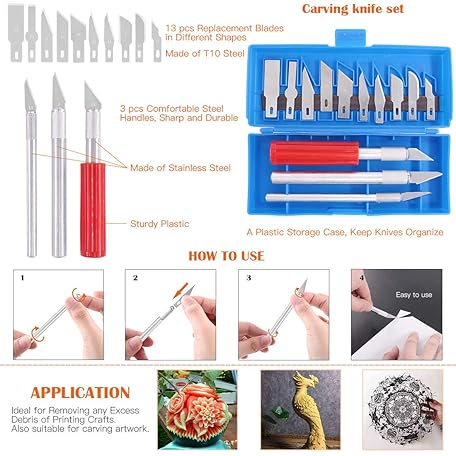 Carving knife set

13 pcs Replacement Blades in Different Shapes

Made of T10 Steel

3 pcs Comfortable Steel Handles, Sharp and Durable

Made of Stainless Steel

Sturdy Plastic

A Plastic Storage Case, Keep Knives Organize

HOW TO USE

1

2

3

4

Easy to use

APPLICATION

Ideal for Removing any Excess Debris of Printing Crafts. Also suitable for carving artwork.