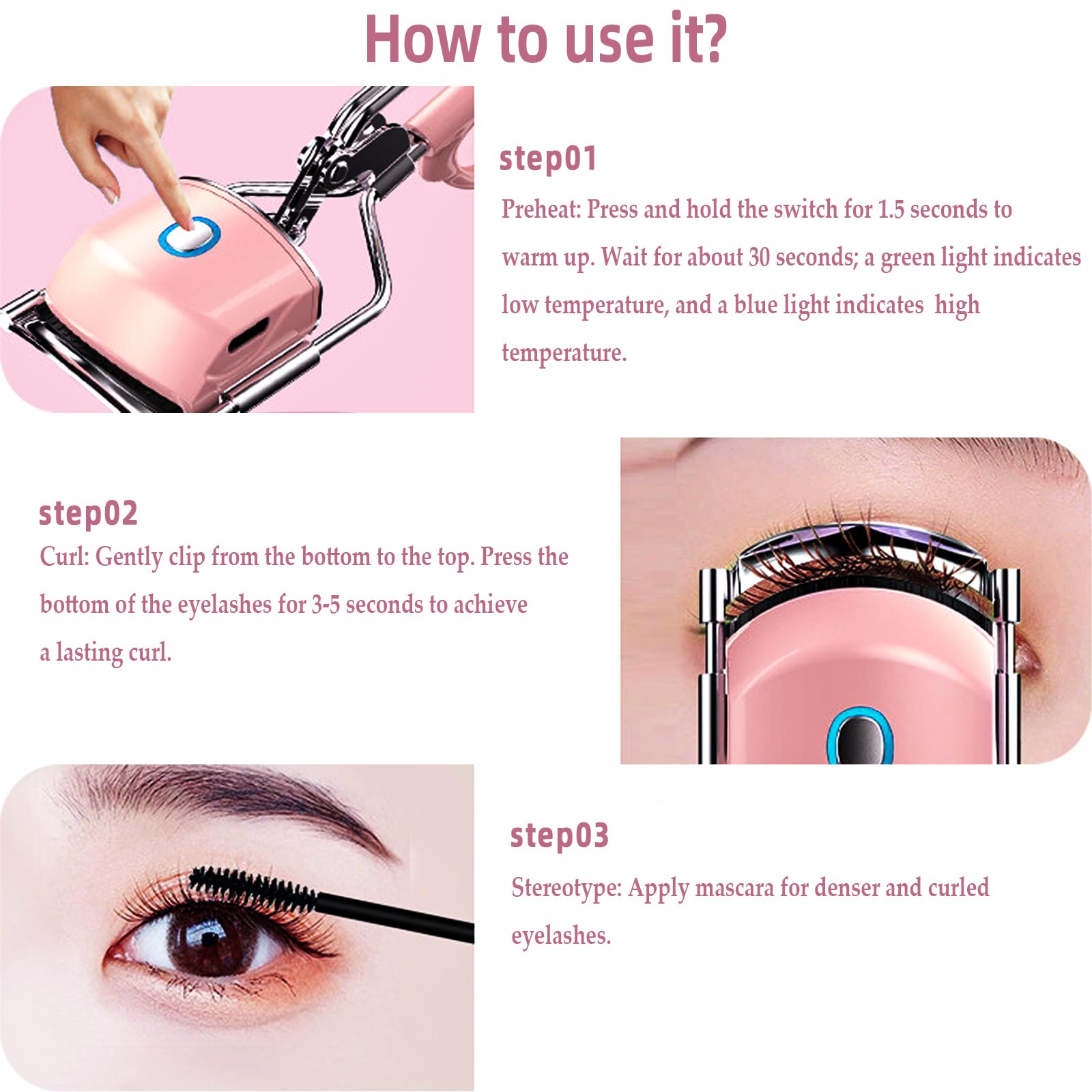 How to use it?

step01

Preheat: Press and hold the switch for 1.5 seconds to warm up. Wait for about 30 seconds; a green light indicates low temperature, and a blue light indicates high temperature.

step02

Curl: Gently clip from the bottom to the top. Press the bottom of the eyelashes for 3-5 seconds to achieve a lasting curl.

step03

Stereotype: Apply mascara for denser and curled eyelashes.