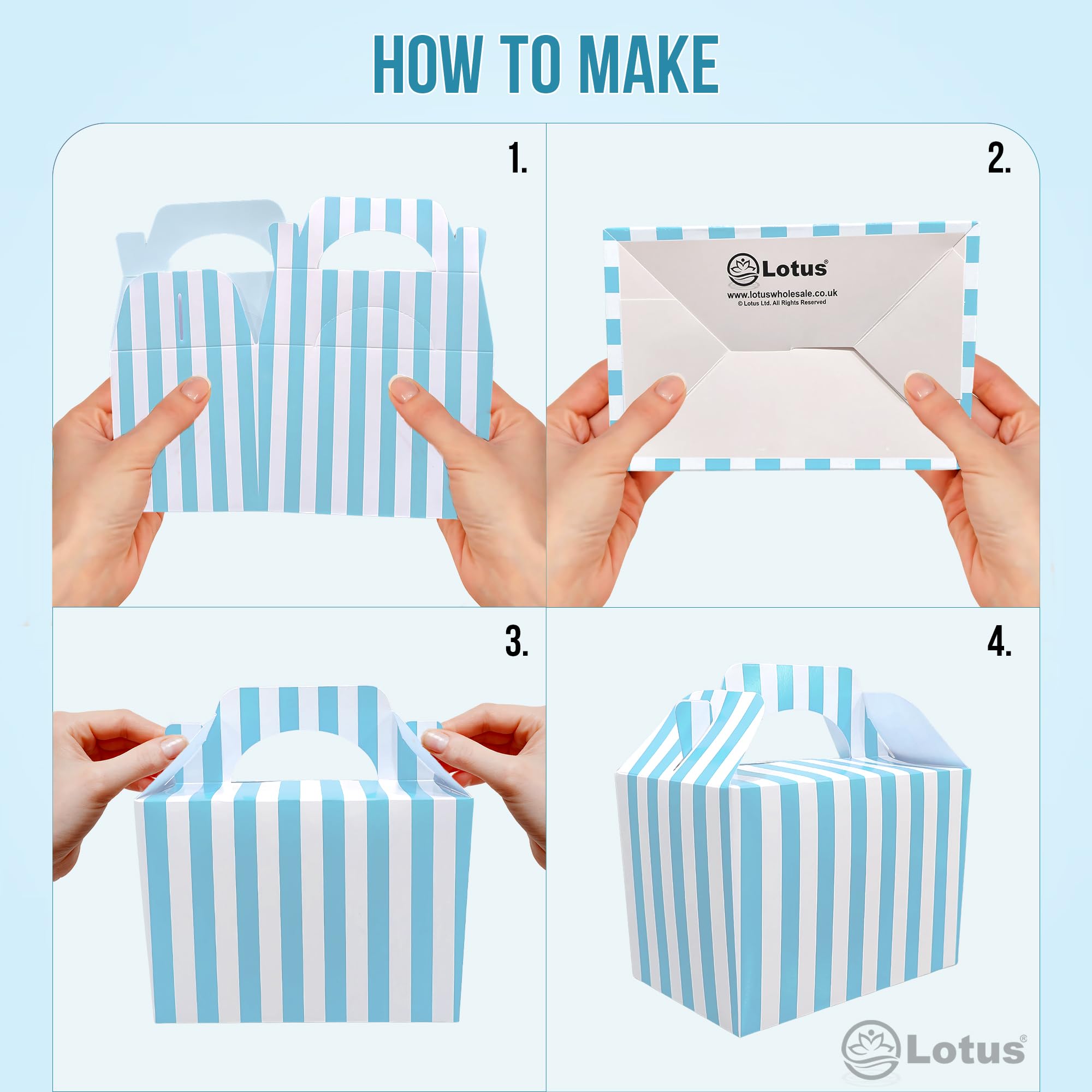 HOW TO MAKE

1.

2.

Lotus®
www.lotuswholesale.co.uk
© Lotus Ltd. All Rights Reserved

3.

4.

Lotus®