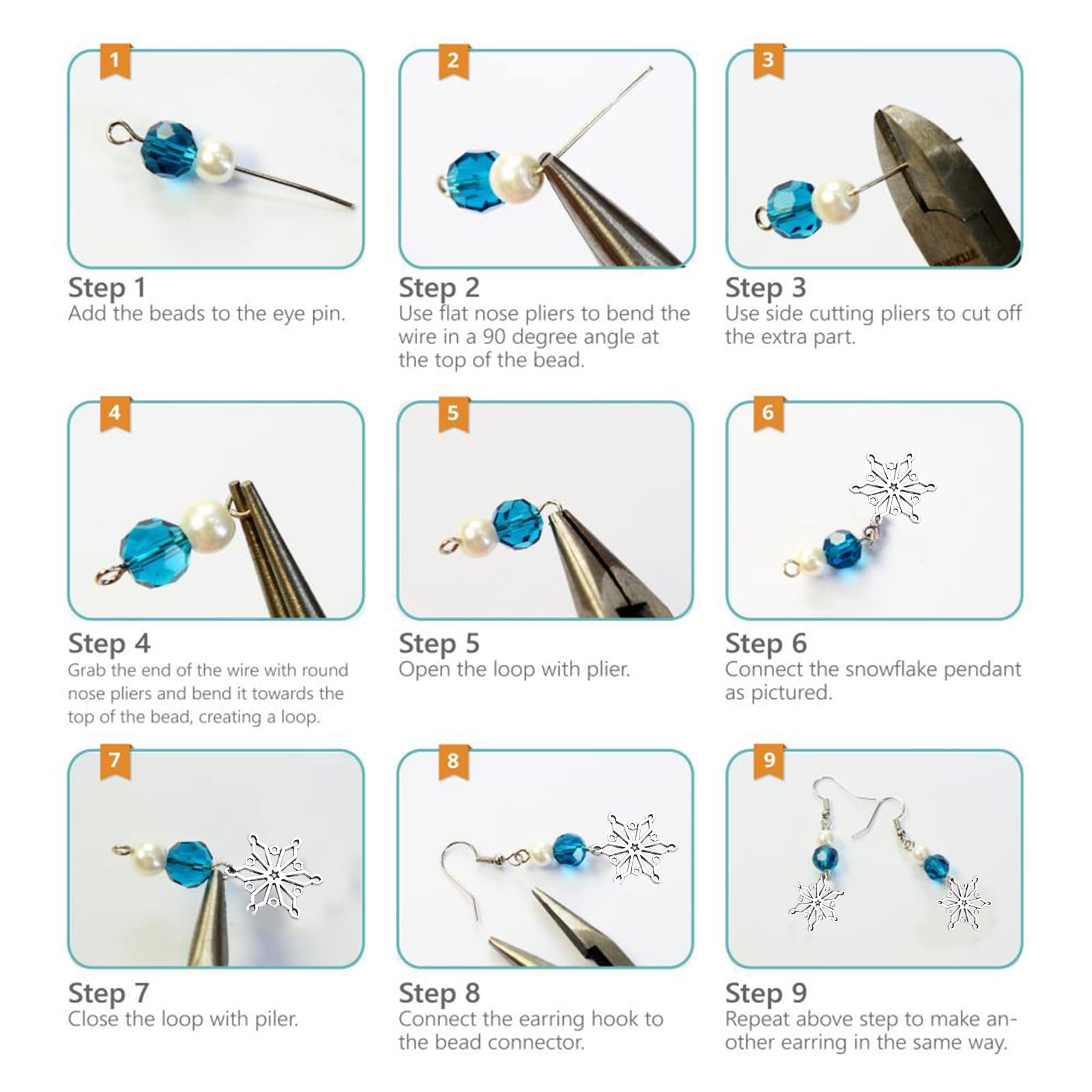 1

Step 1
Add the beads to the eye pin.

2

Step 2
Use flat nose pliers to bend the wire in a 90 degree angle at the top of the bead.

3

Step 3
Use side cutting pliers to cut off the extra part.

4

Step 4
Grab the end of the wire with round nose pliers and bend it towards the top of the bead, creating a loop.

5

Step 5
Open the loop with plier.

6

Step 6
Connect the snowflake pendant as pictured.

7

Step 7
Close the loop with piler.

8

Step 8
Connect the earring hook to the bead connector.

9

Step 9
Repeat above step to make another earring in the same way.