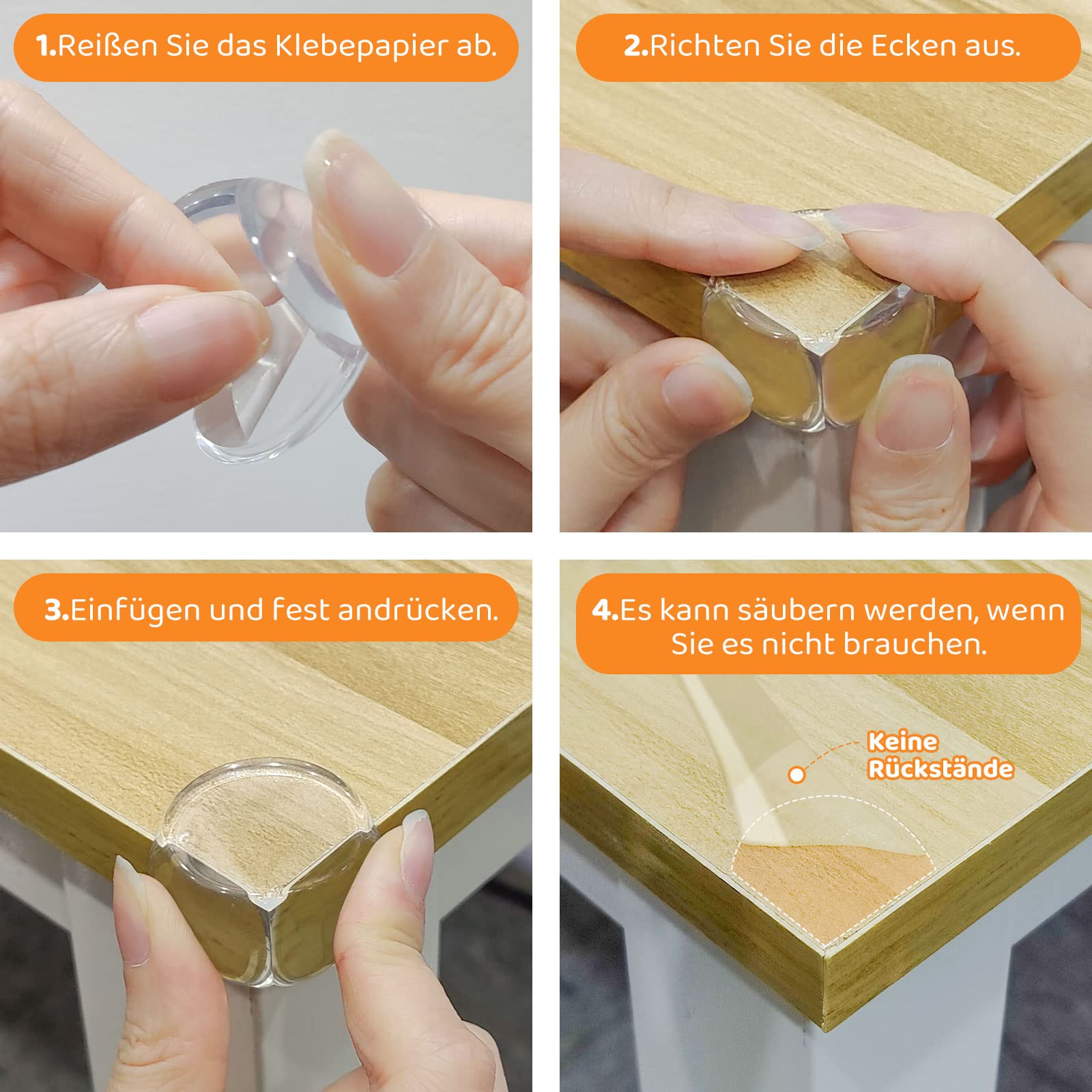 1.Reißen Sie das Klebepapier ab.

2.Richten Sie die Ecken aus.

3.Einfügen und fest andrücken.

4.Es kann säubern werden, wenn Sie es nicht brauchen.

Keine Rückstände