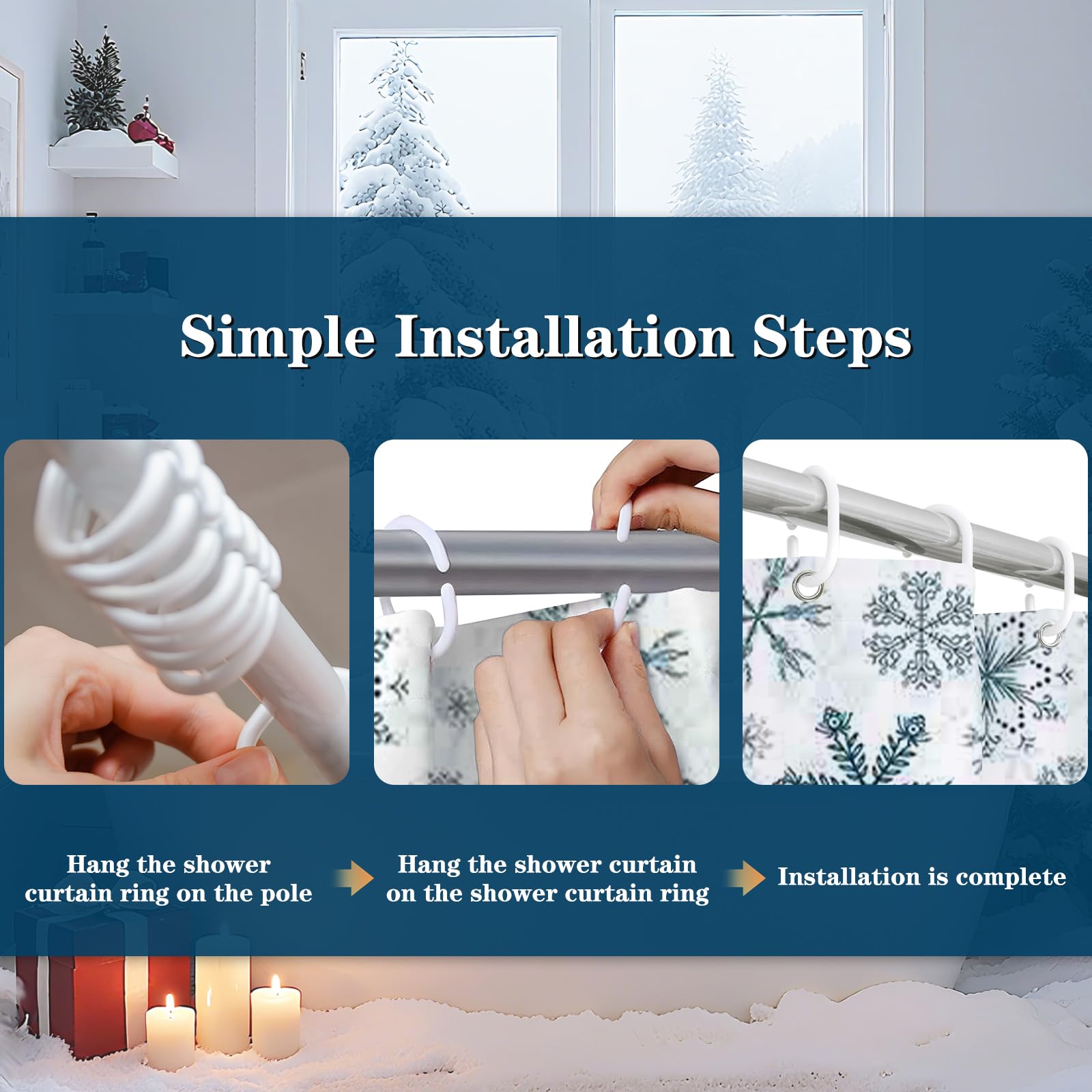 Simple Installation Steps

Hang the shower curtain ring on the pole

Hang the shower curtain on the shower curtain ring

Installation is complete