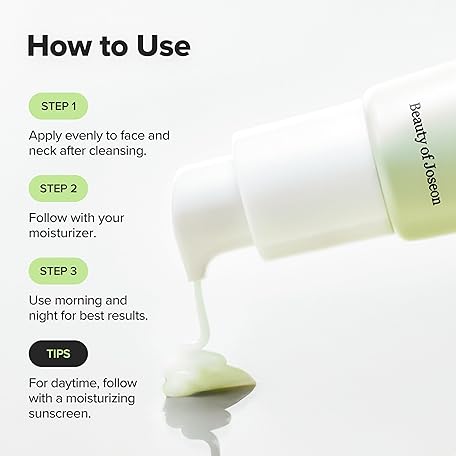 How to Use

STEP 1

Apply evenly to face and neck after cleansing.

STEP 2

Follow with your moisturizer.

STEP 3

Use morning and night for best results.

TIPS

For daytime, follow with a moisturizing sunscreen.

Beauty of Joseon