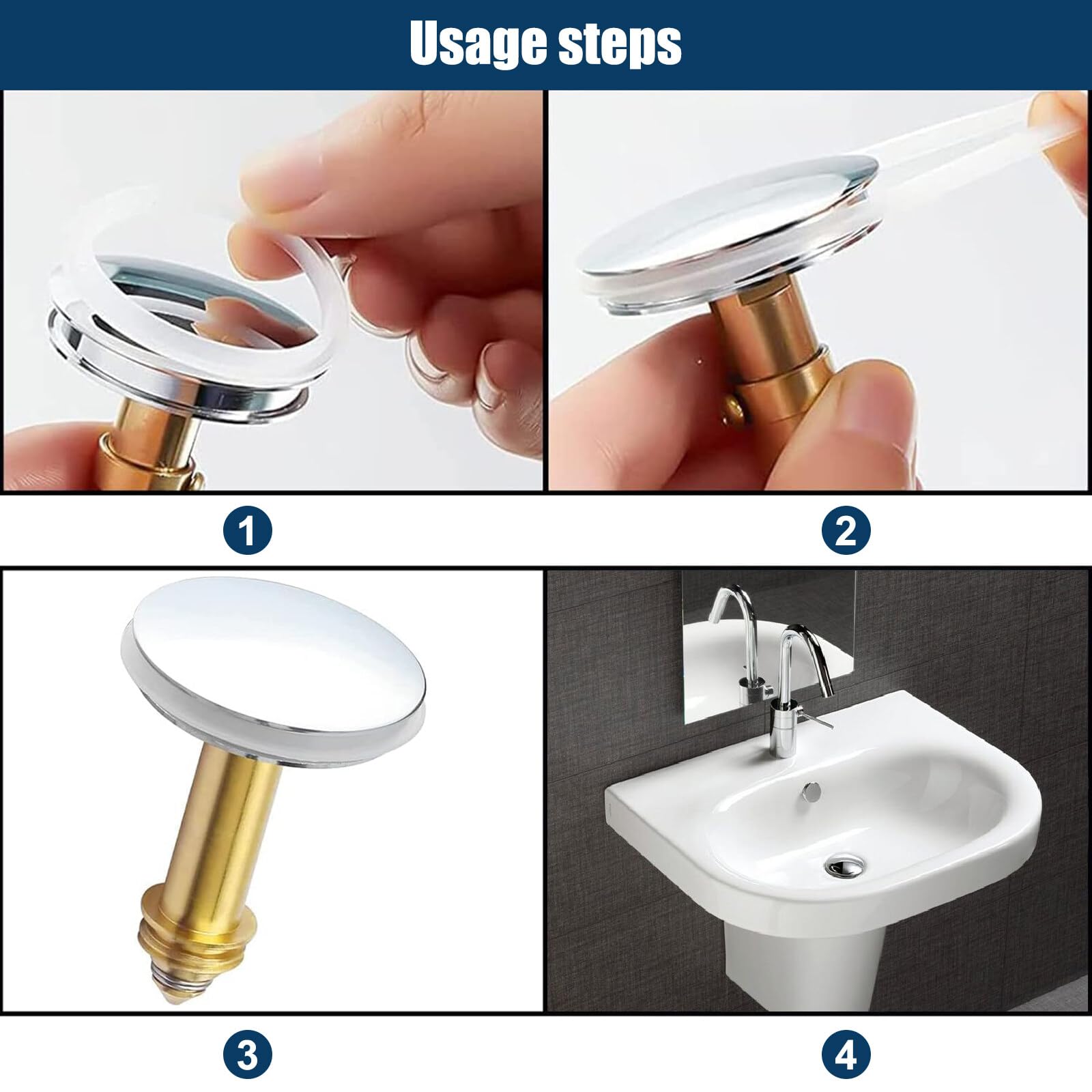 Usage steps

1

2

3

4