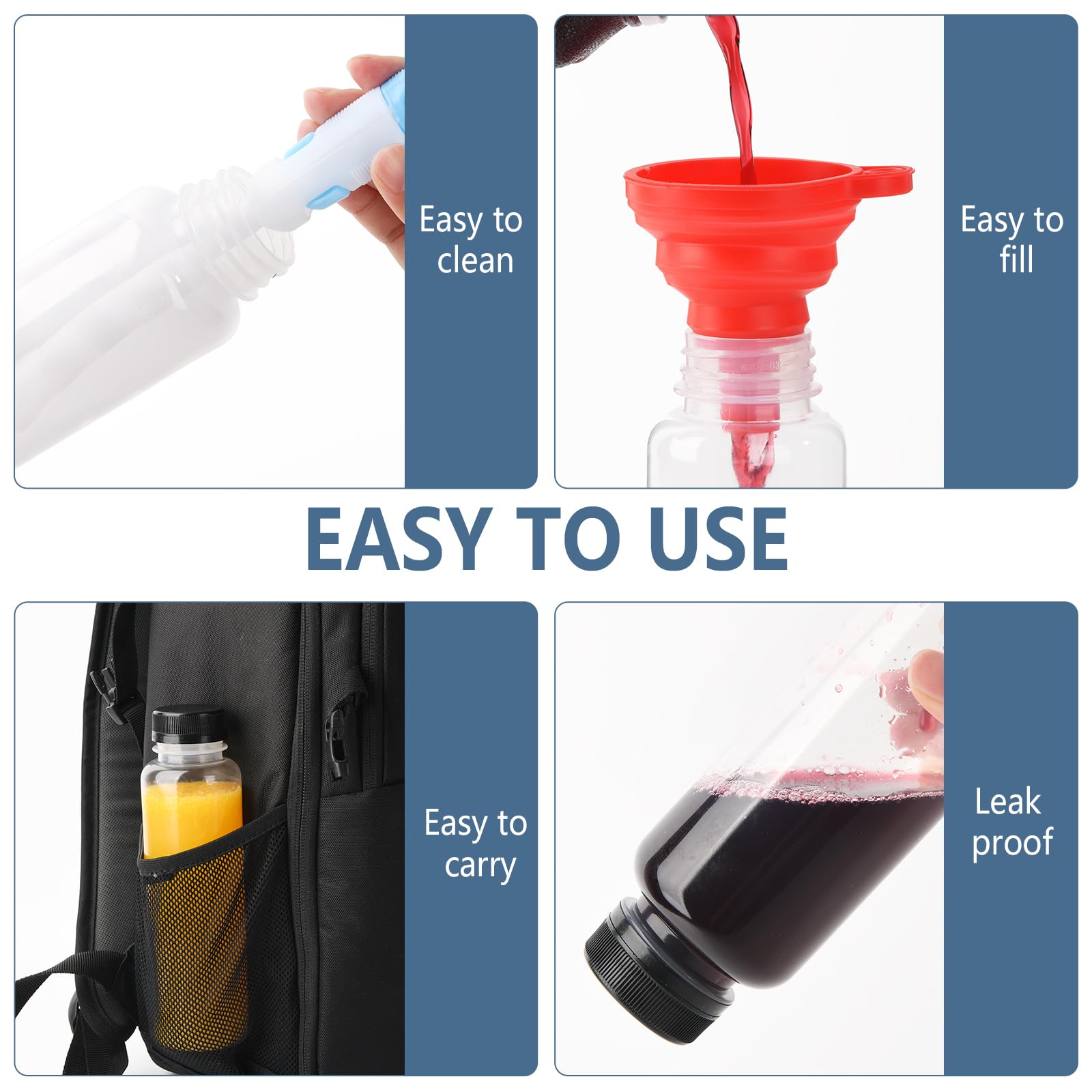 Easy to clean

Easy to fill

EASY TO USE

Easy to carry

Leak proof