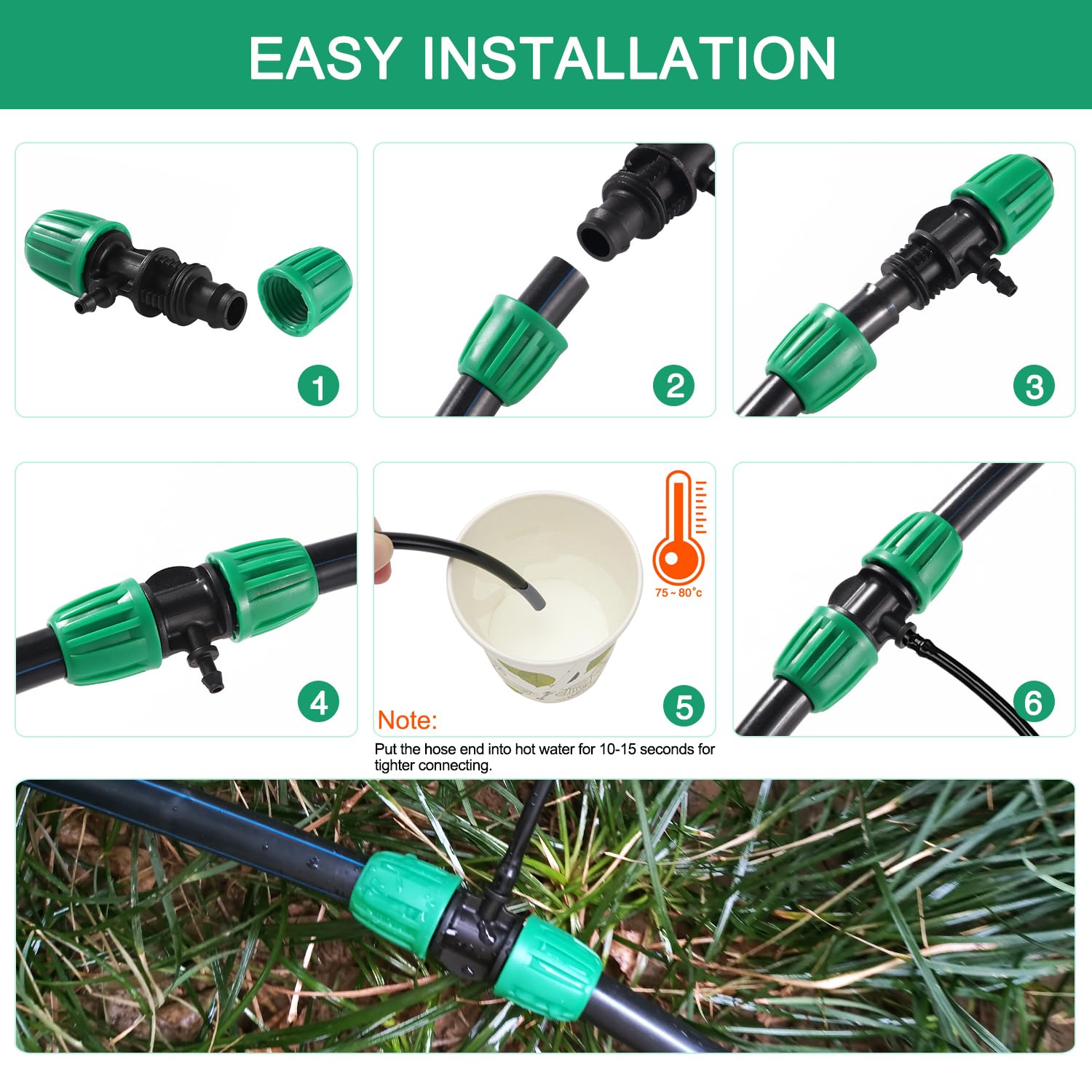 EASY INSTALLATION

1

2

3

4

75 ~ 80°c

5

6

Note:
Put the hose end into hot water for 10-15 seconds for tighter connecting.