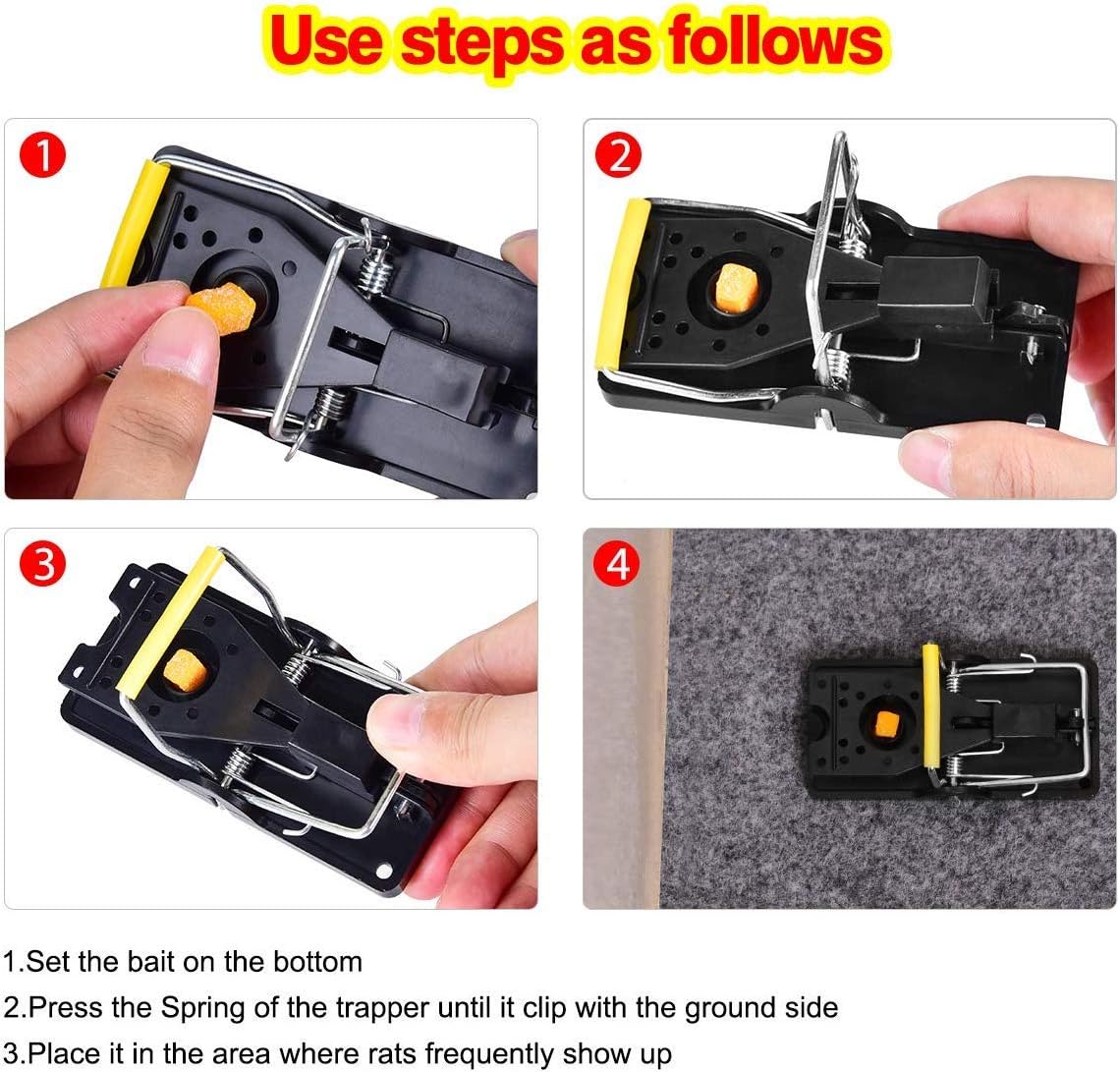 Use steps as follows

1

2

3

4

1.Set the bait on the bottom

2.Press the Spring of the trapper until it clip with the ground side

3.Place it in the area where rats frequently show up