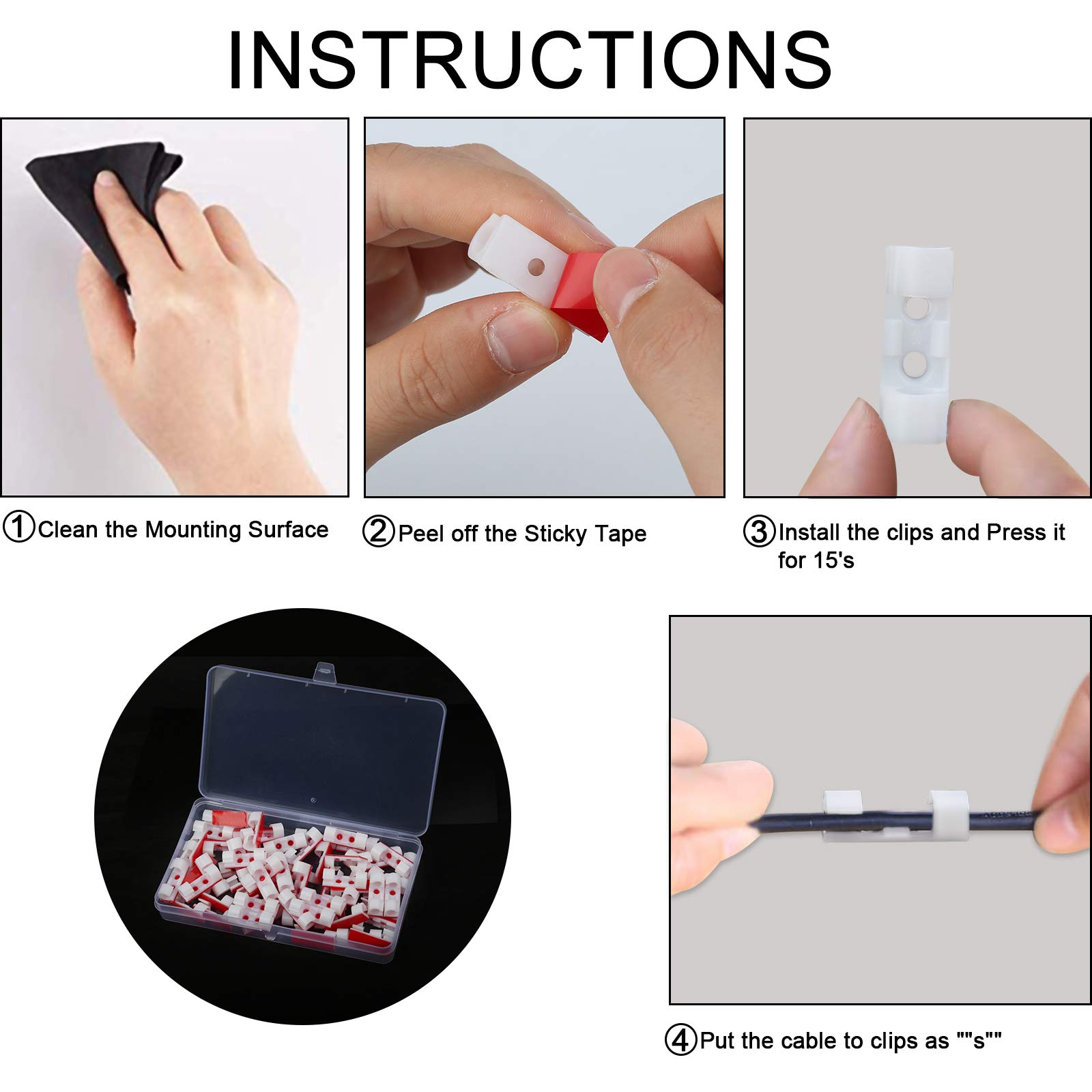 INSTRUCTIONS

①Clean the Mounting Surface

②Peel off the Sticky Tape

③Install the clips and Press it for 15's

④Put the cable to clips as ""s""