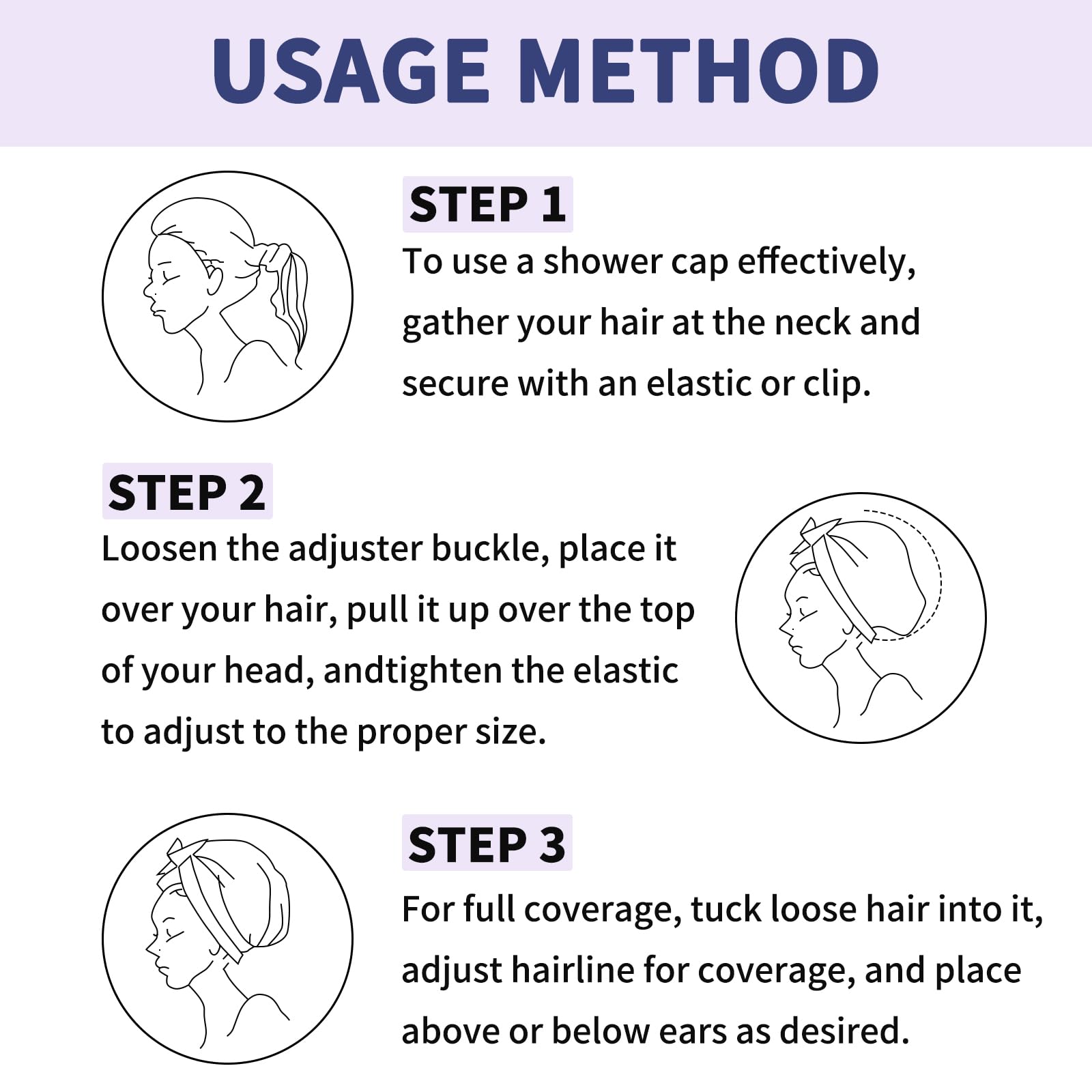 USAGE METHOD

STEP 1

To use a shower cap effectively, gather your hair at the neck and secure with an elastic or clip.

STEP 2

Loosen the adjuster buckle, place it over your hair, pull it up over the top of your head, andtighten the elastic to adjust to the proper size.

STEP 3

For full coverage, tuck loose hair into it, adjust hairline for coverage, and place above or below ears as desired.