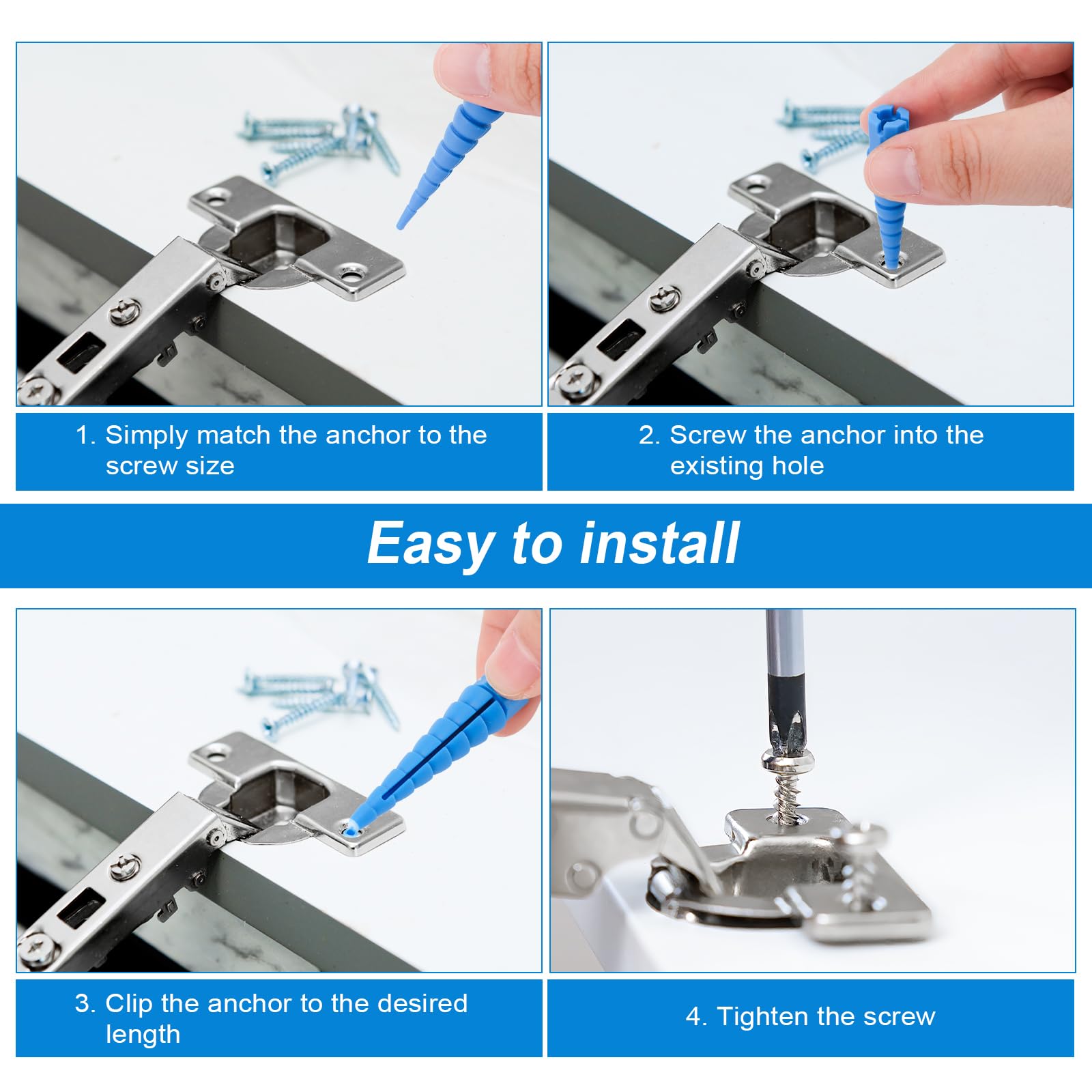 1. Simply match the anchor to the screw size

2. Screw the anchor into the existing hole

Easy to install

3. Clip the anchor to the desired length

4. Tighten the screw