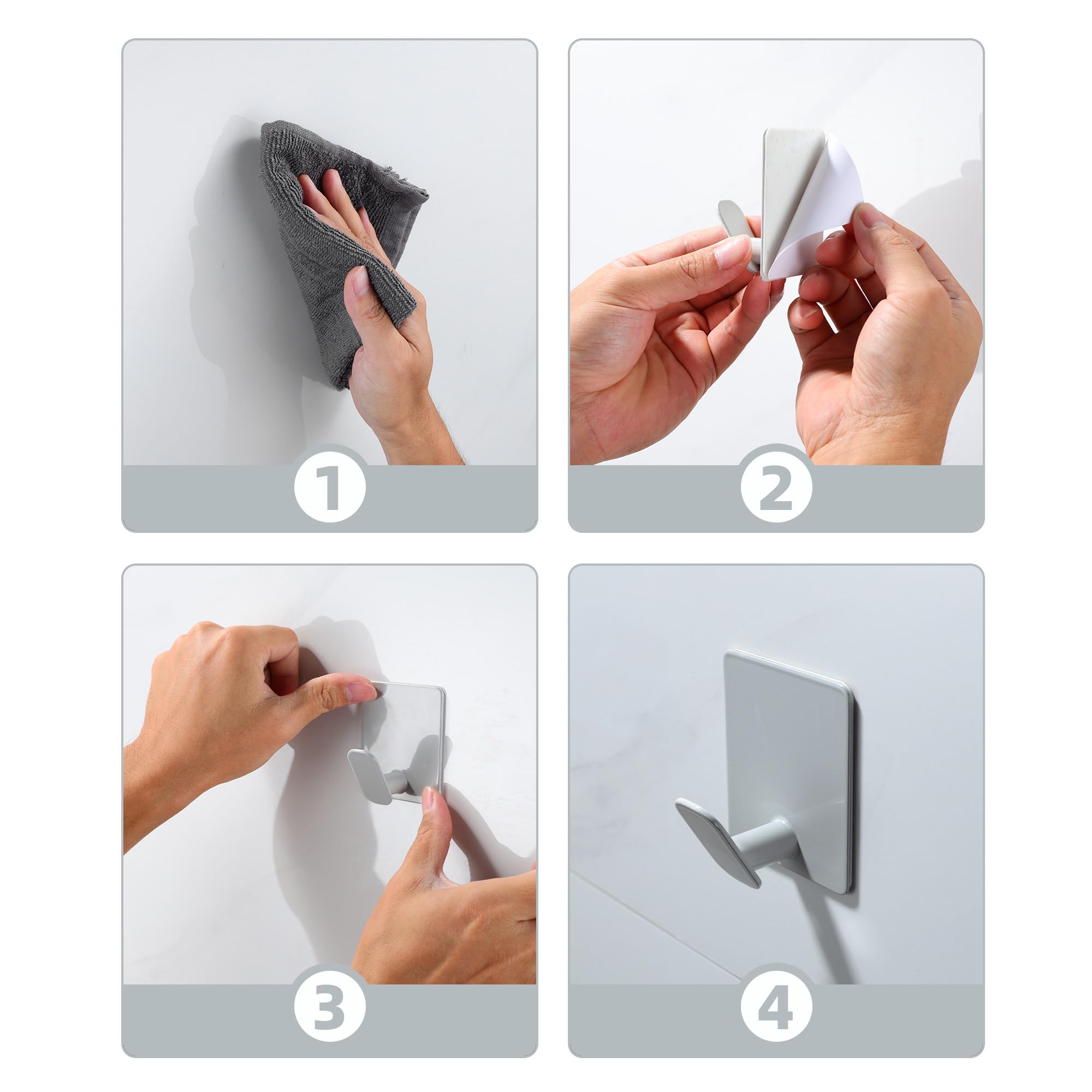 1

2

3

4