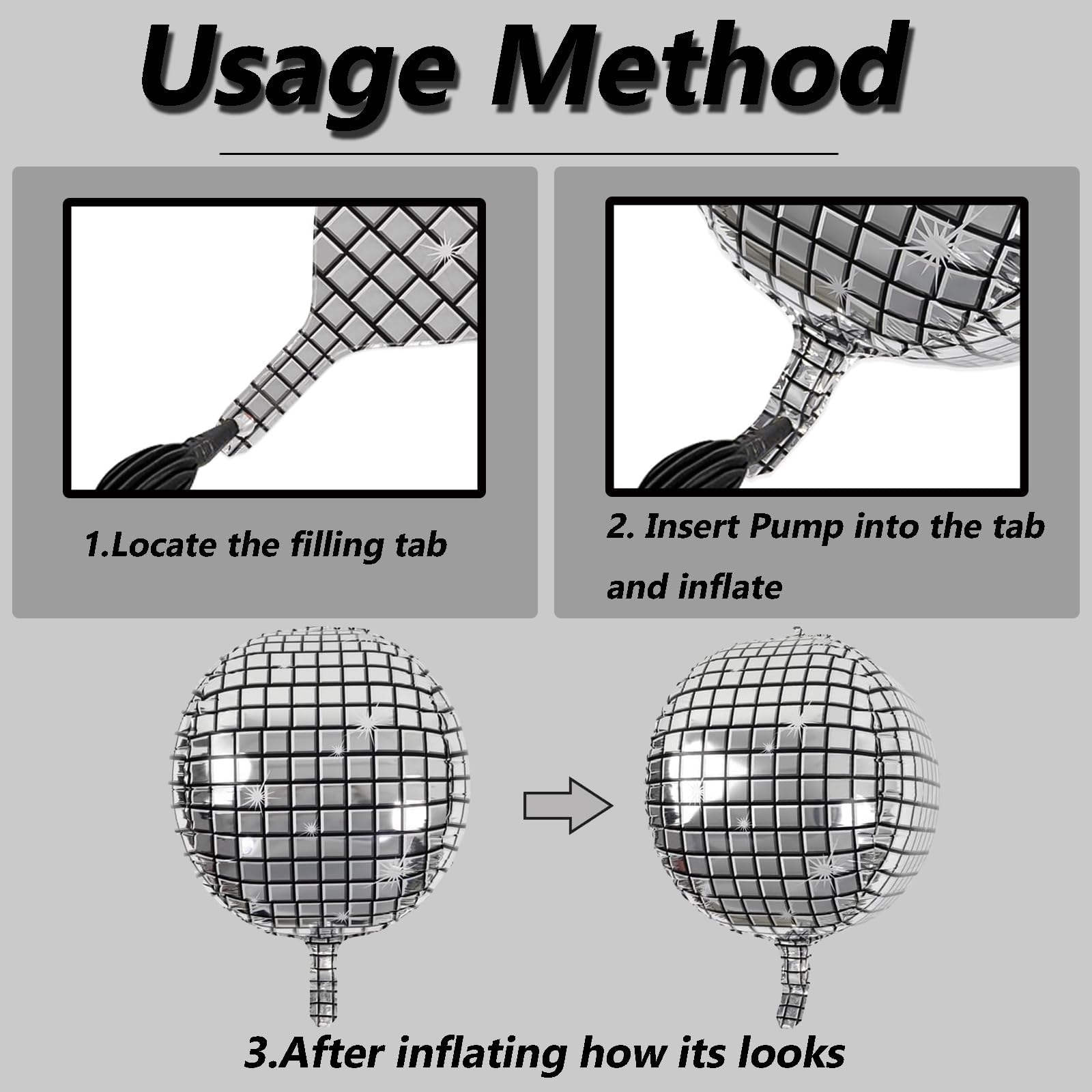 Usage Method

1.Locate the filling tab

2. Insert Pump into the tab and inflate

3.After inflating how its looks