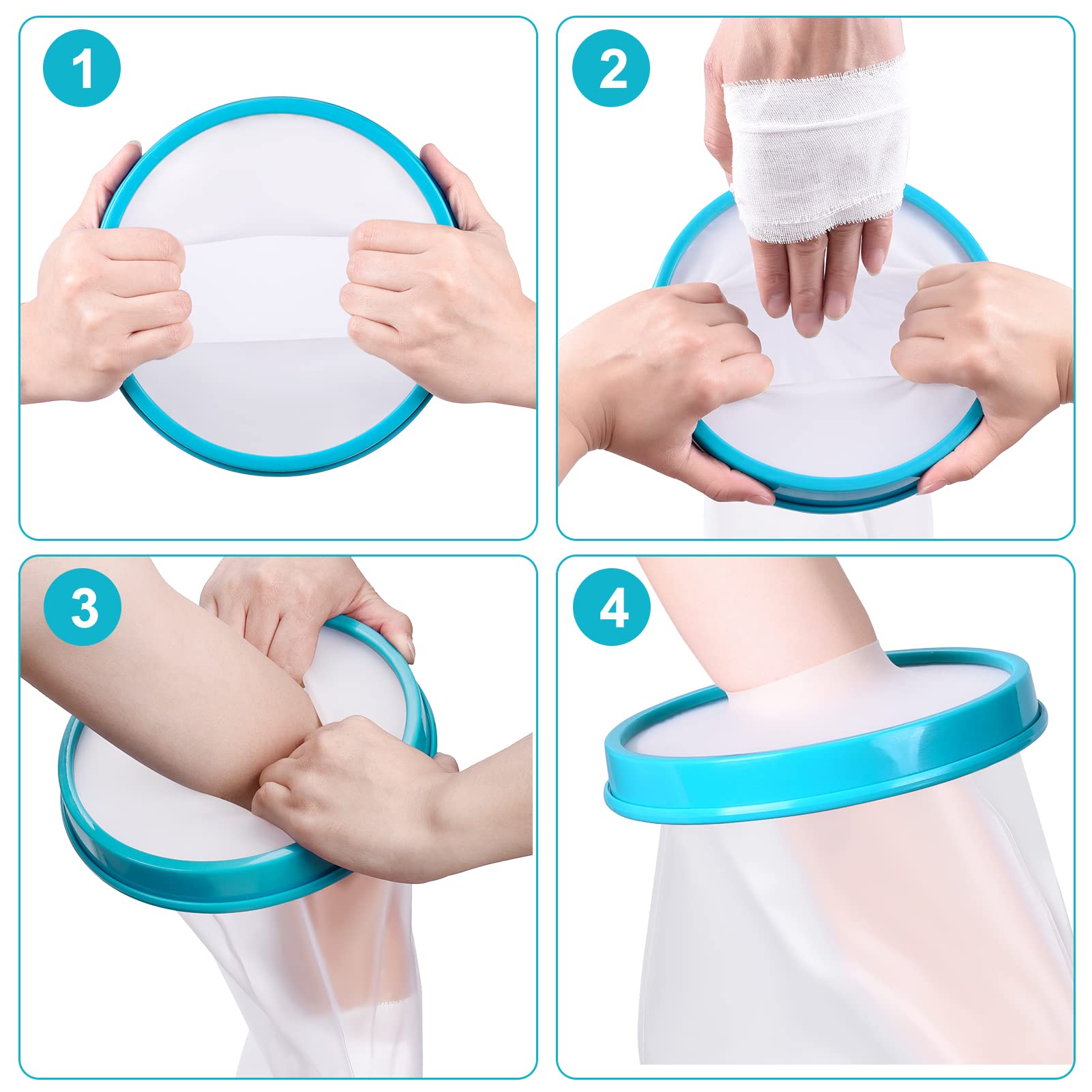 1

2

3

4