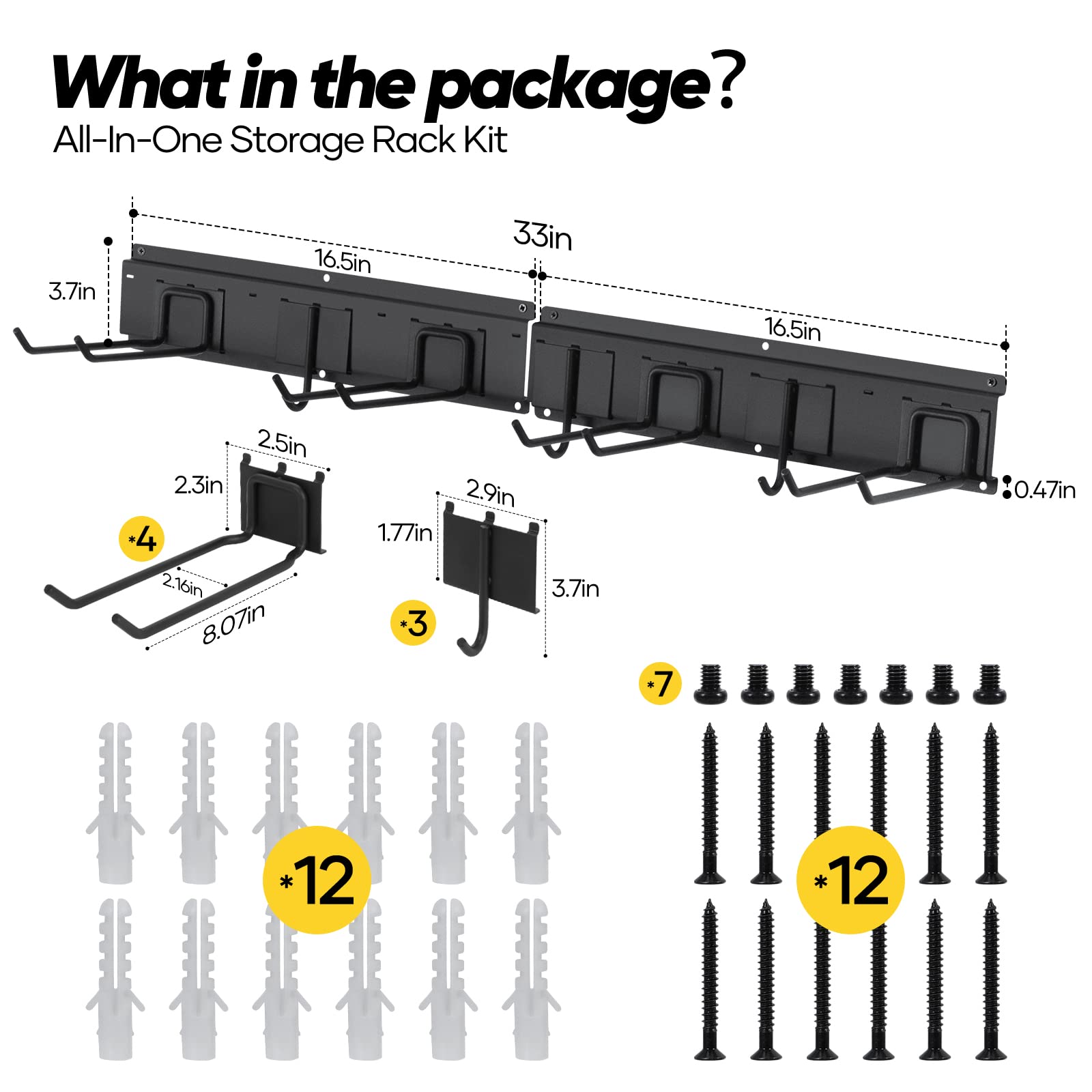 What in the package?
All-In-One Storage Rack Kit

33in
16.5in
16.5in
3.7in
0.47in

2.5in
2.3in
*4
2.16in
8.07in

2.9in
1.77in
3.7in
*3

*7

*12

*12