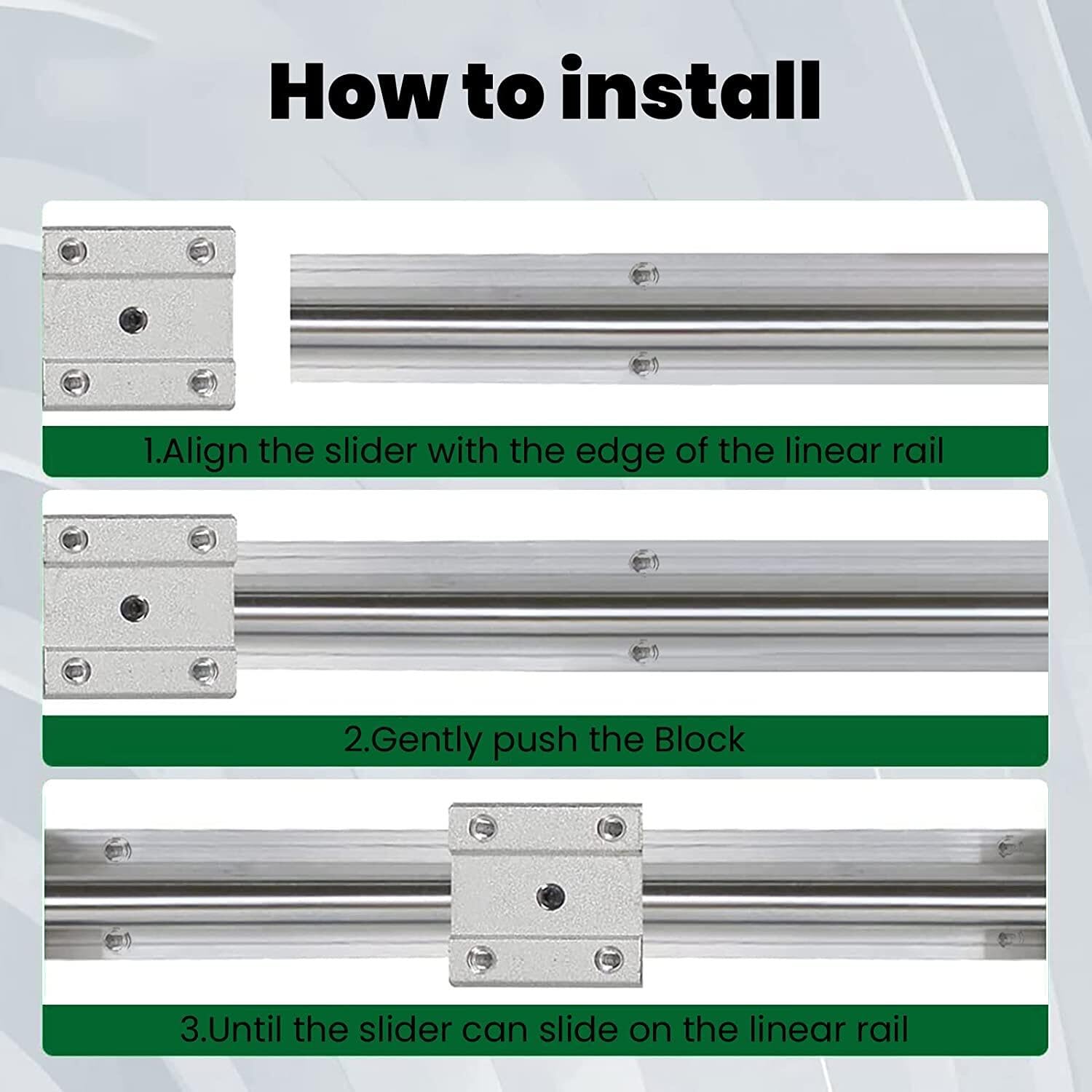 How to install

1.Align the slider with the edge of the linear rail

2.Gently push the Block

3.Until the slider can slide on the linear rail