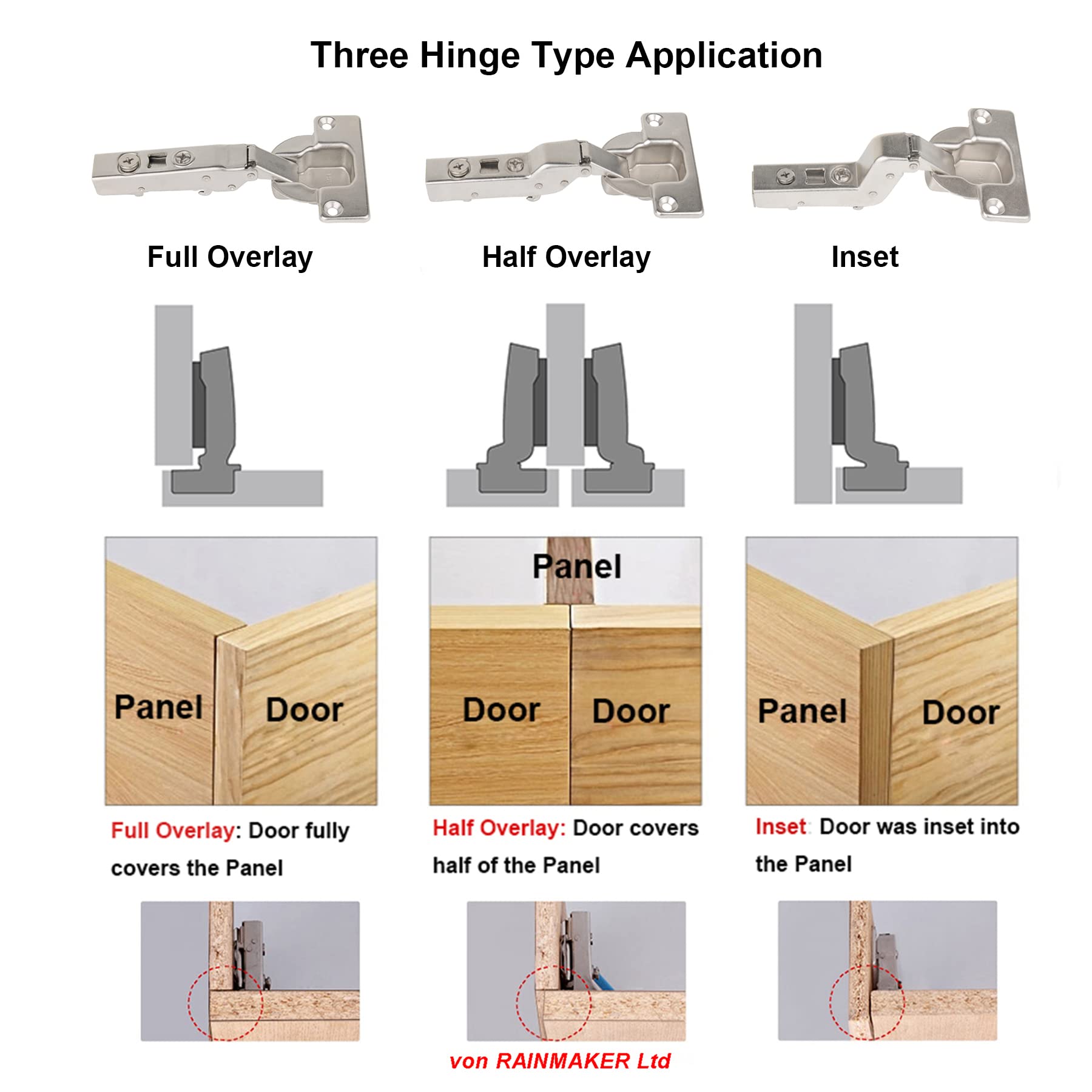 Three Hinge Type Application

Full Overlay

Half Overlay

Inset

Panel

Door

Panel

Door

Door

Panel

Door

Full Overlay: Door fully covers the Panel

Half Overlay: Door covers half of the Panel

Inset: Door was inset into the Panel

von RAINMAKER Ltd