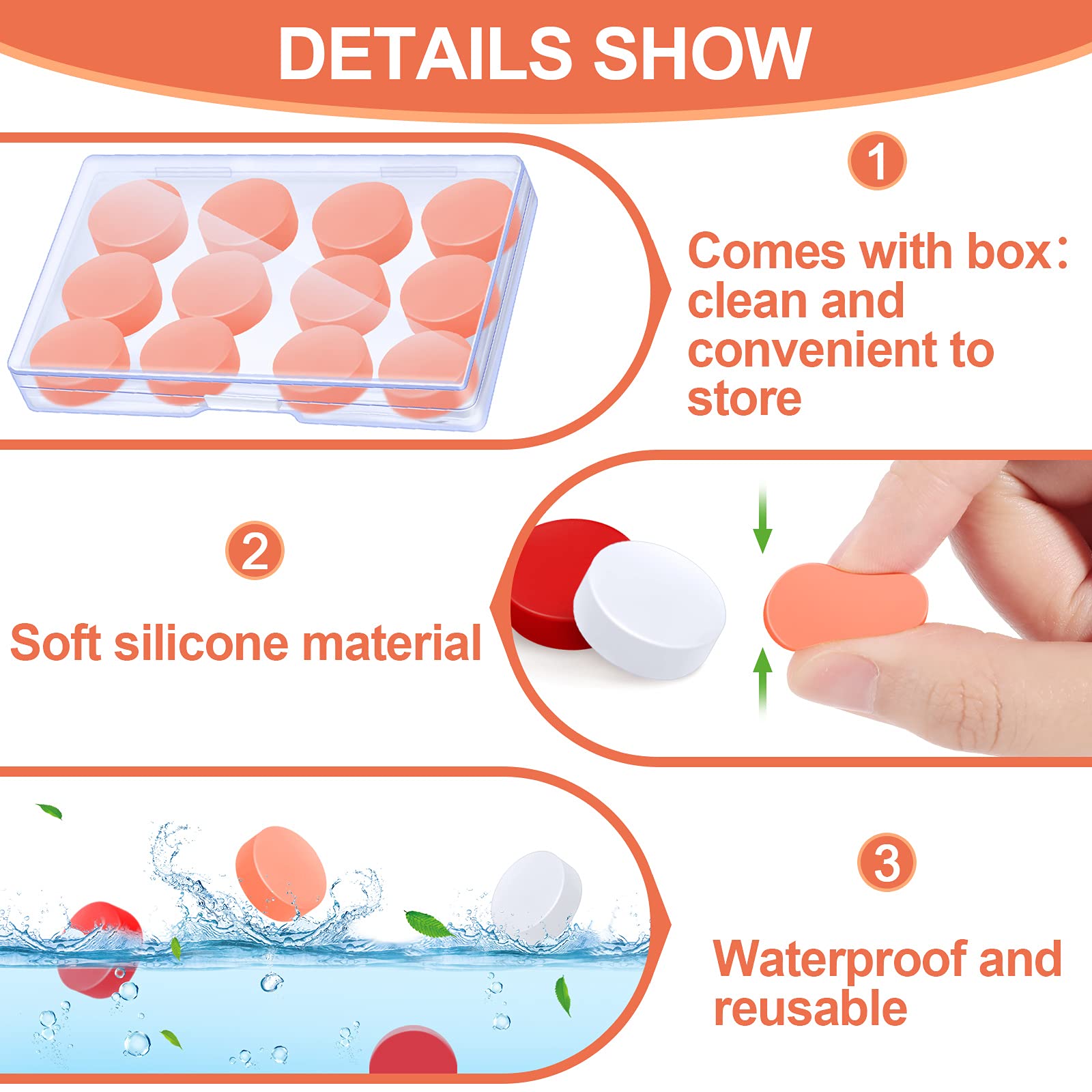 DETAILS SHOW

1

Comes with box: clean and convenient to store

2

Soft silicone material

3

Waterproof and reusable